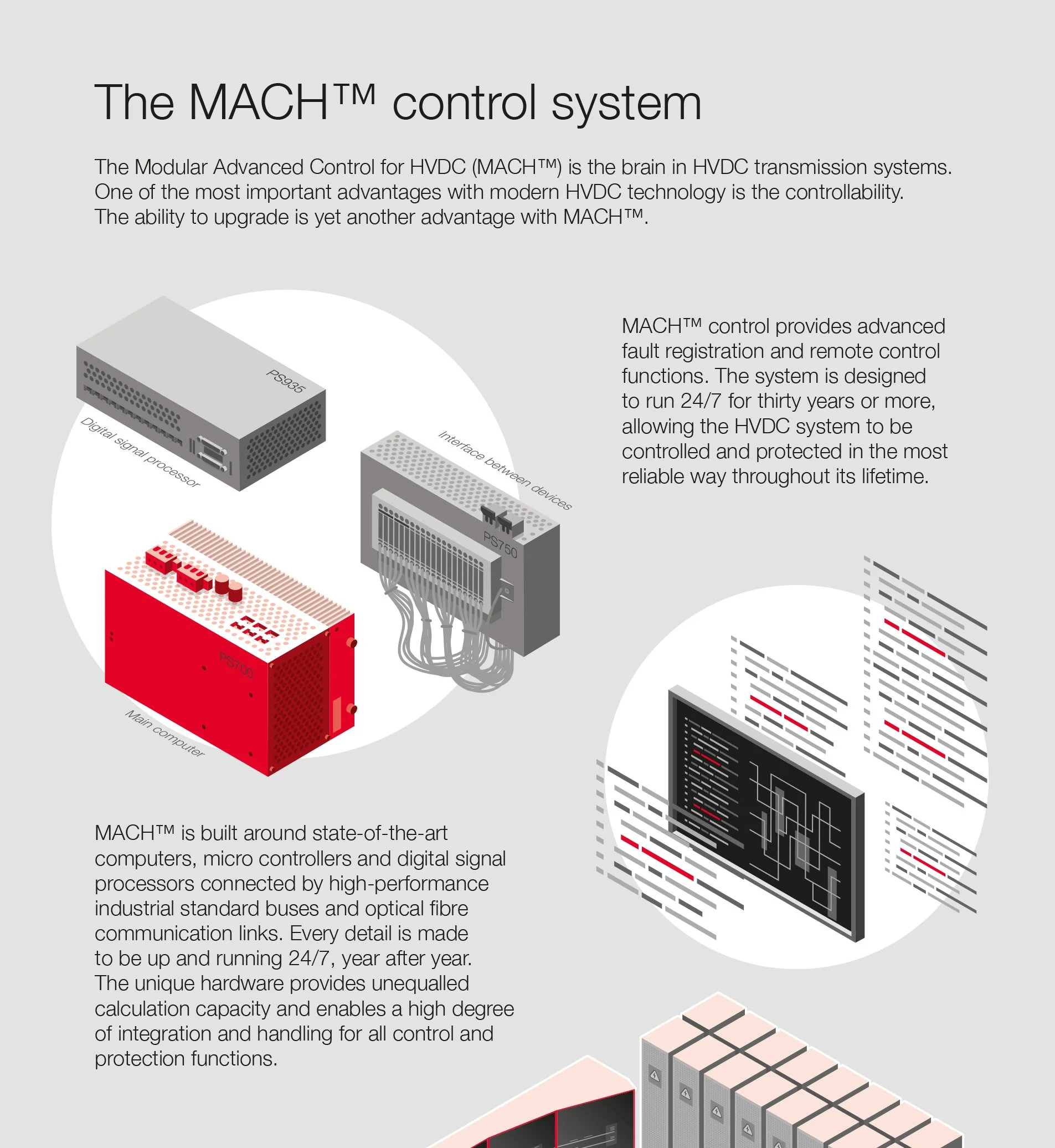 The MACH™ control system

The Modular Advanced Control for HVDC (MACH™) is the brain in HVDC transmission systems. One of the most important advantages with modern HVDC technology is the controllability. The ability to upgrade is yet another advantage with MACH™.

PS935

Digital signal processor

Interface between devices

PS750

PS700

Main computer

MACH™ control provides advanced fault registration and remote control functions. The system is designed to run 24/7 for thirty years or more, allowing the HVDC system to be controlled and protected in the most reliable way throughout its lifetime.

MACH™ is built around state-of-the-art computers, micro controllers and digital signal processors connected by high-performance industrial standard buses and optical fibre communication links. Every detail is made to be up and running 24/7, year after year. The unique hardware provides unequalled calculation capacity and enables a high degree of integration and handling for all control and protection functions.