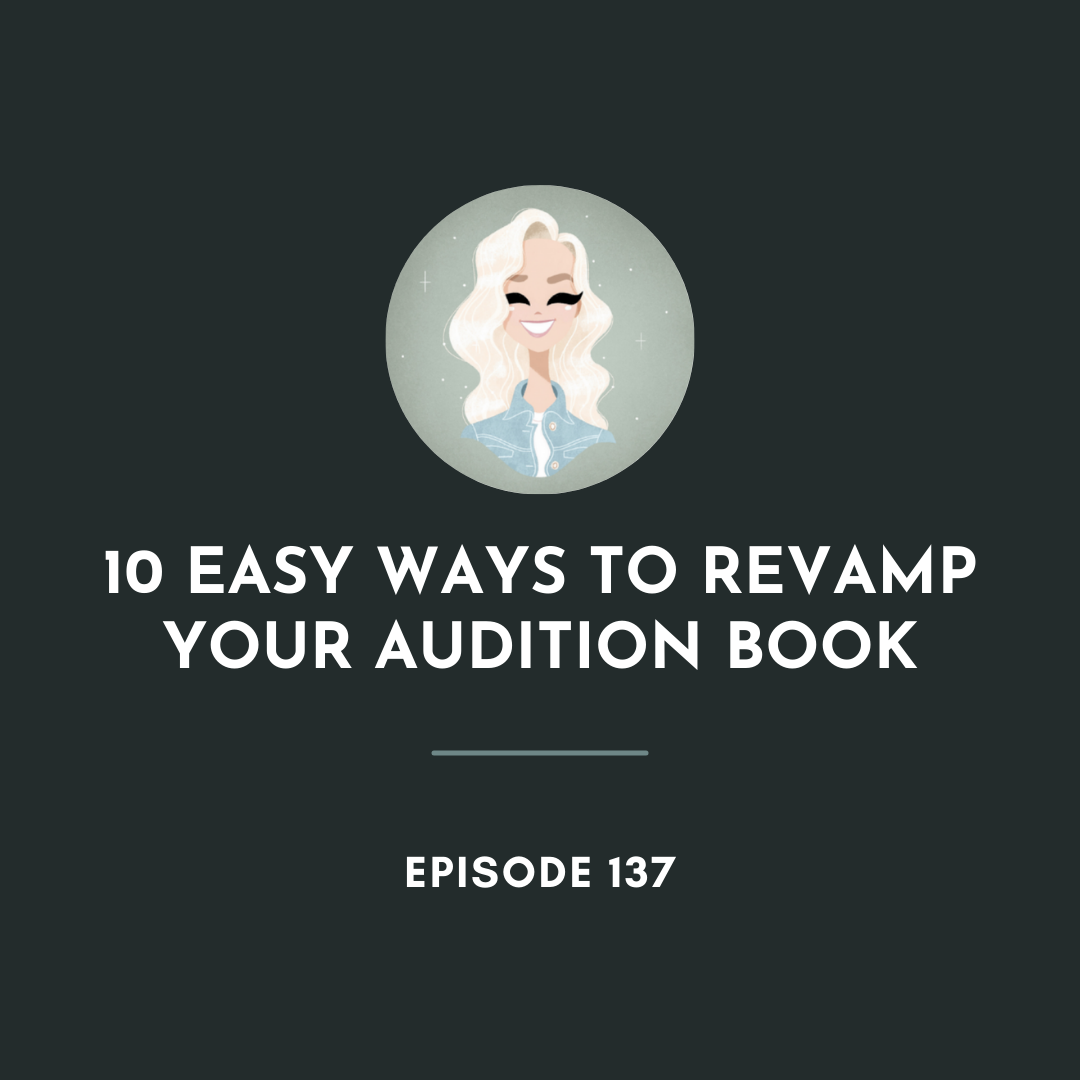 10 EASY WAYS TO REVAMP YOUR AUDITION BOOK

EPISODE 137