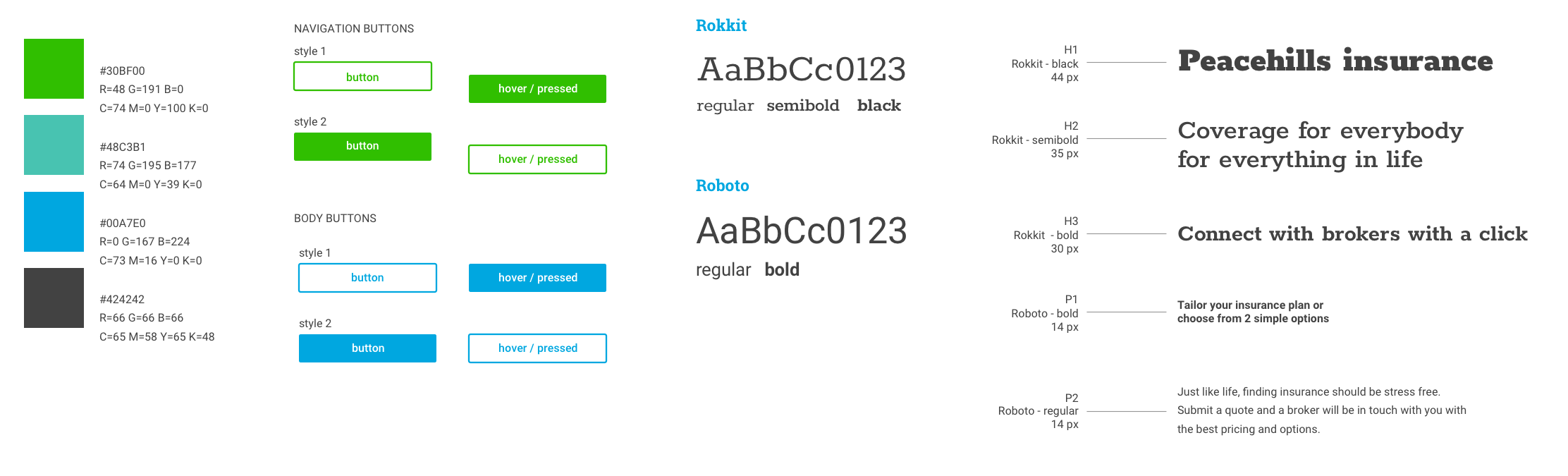 #30BF00
R=48 G=191 B=0
C=74 M=0 Y=100 K=0

#48C3B1
R=74 G=195 B=177
C=64 M=0 Y=39 K=0

#00A7E0
R=0 G=167 B=224
C=73 M=16 Y=0 K=0

#424242
R=66 G=66 B=66
C=65 M=58 Y=65 K=48

NAVIGATION BUTTONS

style 1

button

hover / pressed

style 2

button

hover / pressed

BODY BUTTONS

style 1

button

hover / pressed

style 2

button

hover / pressed

Rokkit

AaBbCc0123

regular semibold black

Roboto

AaBbCc0123

regular bold

H1
Rokkit - black
44 px

Peacehills insurance

H2
Rokkit - semibold
35 px

Coverage for everybody for everything in life

H3
Rokkit - bold
30 px

Connect with brokers with a click

P1
Roboto - bold
14 px

Tailor your insurance plan or choose from 2 simple options

P2
Roboto - regular
14 px

Just like life, finding insurance should be stress free. Submit a quote and a broker will be in touch with you with the best pricing and options.