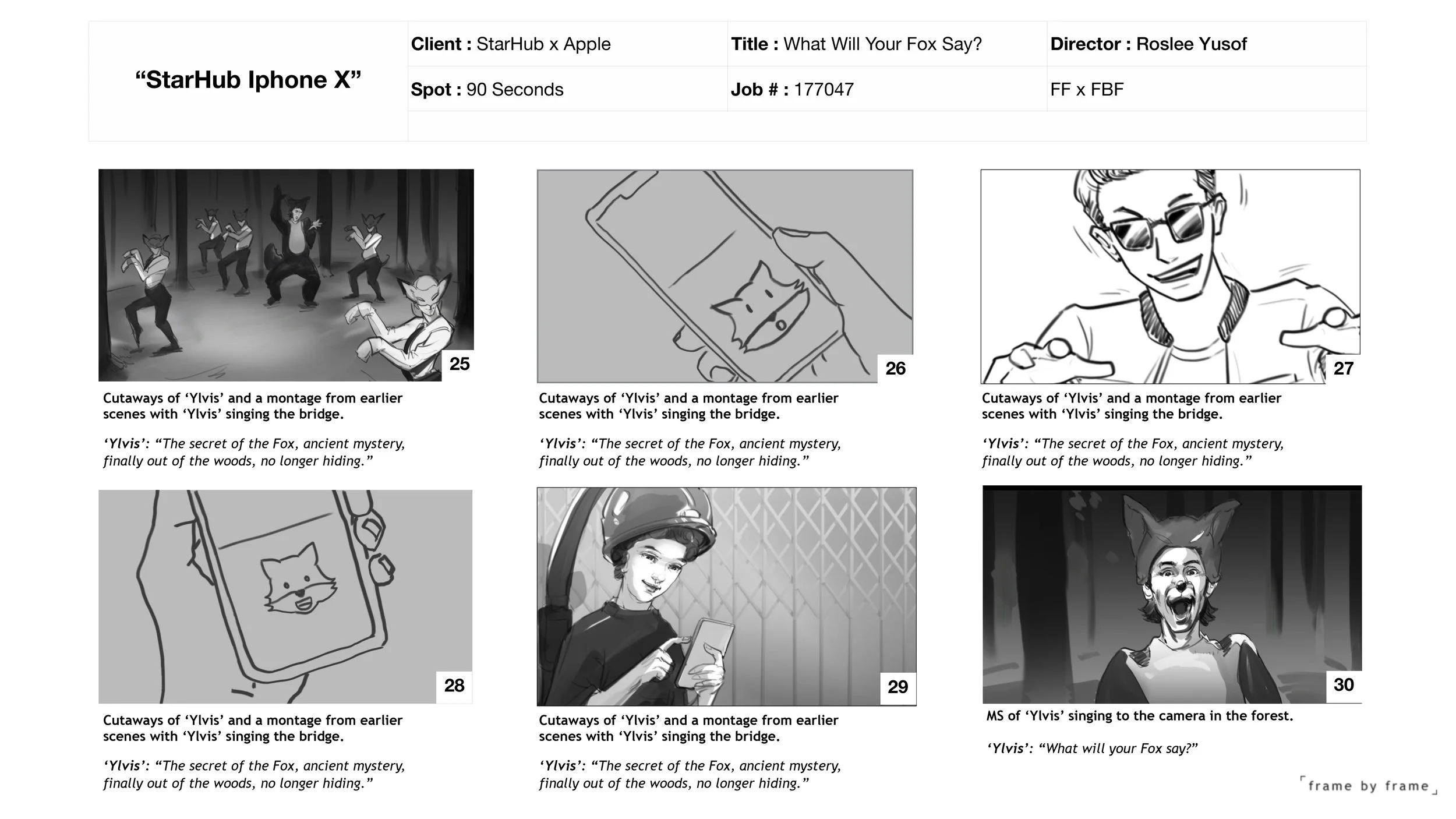 “StarHub Iphone X”

| Client : StarHub x Apple | Title : What Will Your Fox Say? | Director : Roslee Yusof |
|---|---|---|
| Spot : 90 Seconds | Job # : 177047 | FF x FBF |

25

Cutaways of ‘Ylvis’ and a montage from earlier scenes with ‘Ylvis’ singing the bridge.

‘Ylvis’: “The secret of the Fox, ancient mystery, finally out of the woods, no longer hiding.”

26

Cutaways of ‘Ylvis’ and a montage from earlier scenes with ‘Ylvis’ singing the bridge.

‘Ylvis’: “The secret of the Fox, ancient mystery, finally out of the woods, no longer hiding.”

27

Cutaways of ‘Ylvis’ and a montage from earlier scenes with ‘Ylvis’ singing the bridge.

‘Ylvis’: “The secret of the Fox, ancient mystery, finally out of the woods, no longer hiding.”

28

Cutaways of ‘Ylvis’ and a montage from earlier scenes with ‘Ylvis’ singing the bridge.

‘Ylvis’: “The secret of the Fox, ancient mystery, finally out of the woods, no longer hiding.”

29

Cutaways of ‘Ylvis’ and a montage from earlier scenes with ‘Ylvis’ singing the bridge.

‘Ylvis’: “The secret of the Fox, ancient mystery, finally out of the woods, no longer hiding.”

30

MS of ‘Ylvis’ singing to the camera in the forest.

‘Ylvis’: “What will your Fox say?”

frame by frame