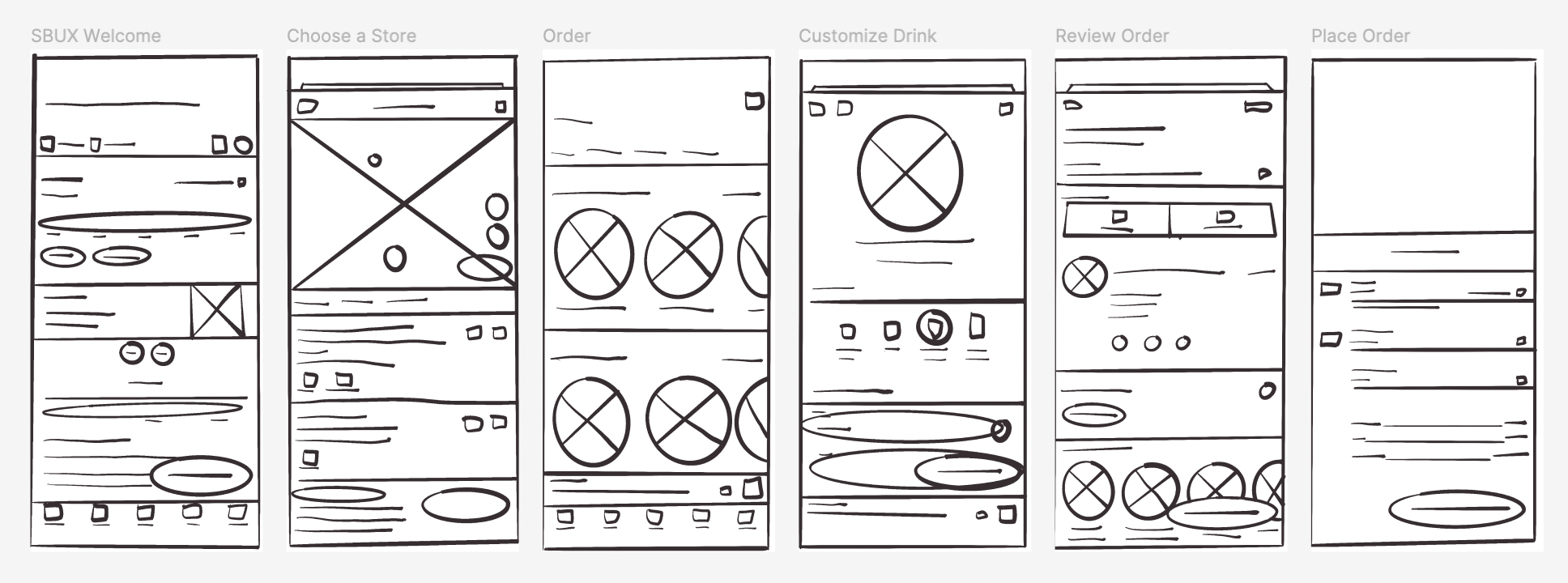 SBUX Welcome

Choose a Store

Order

Customize Drink

Review Order

Place Order