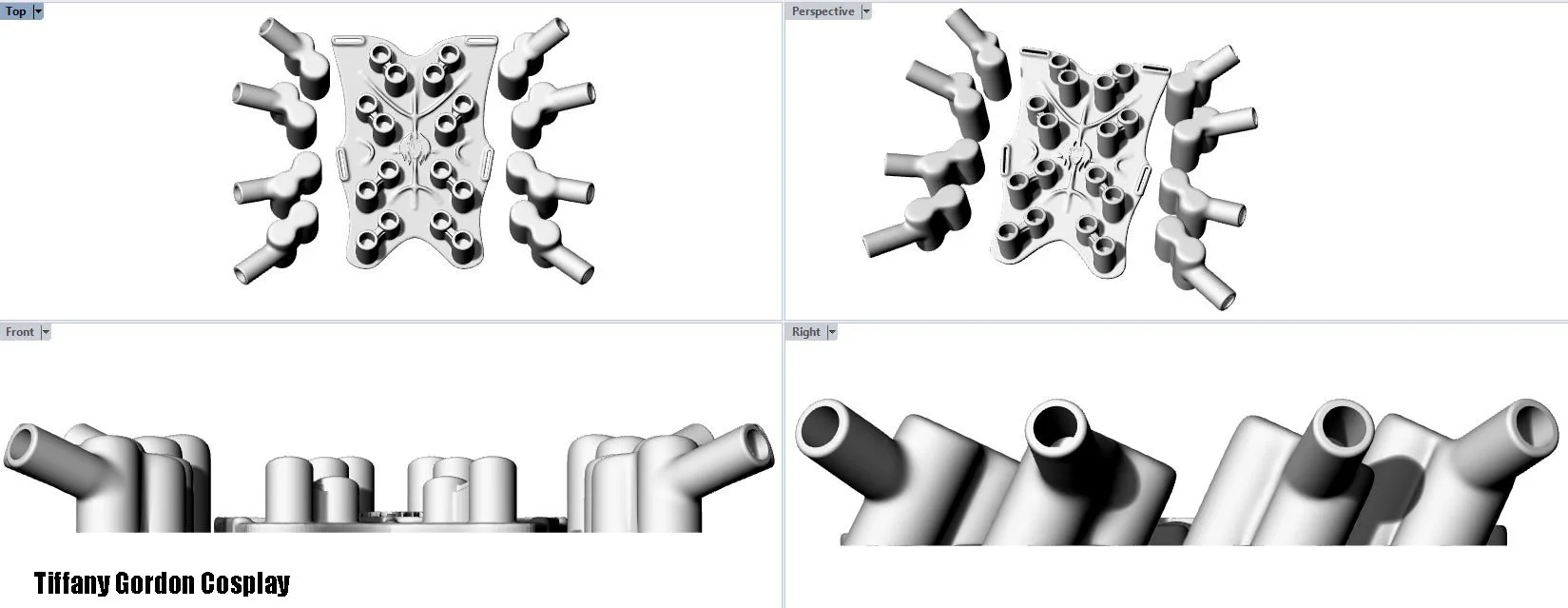 Top

Perspective

Front

Right

Tiffany Gordon Cosplay