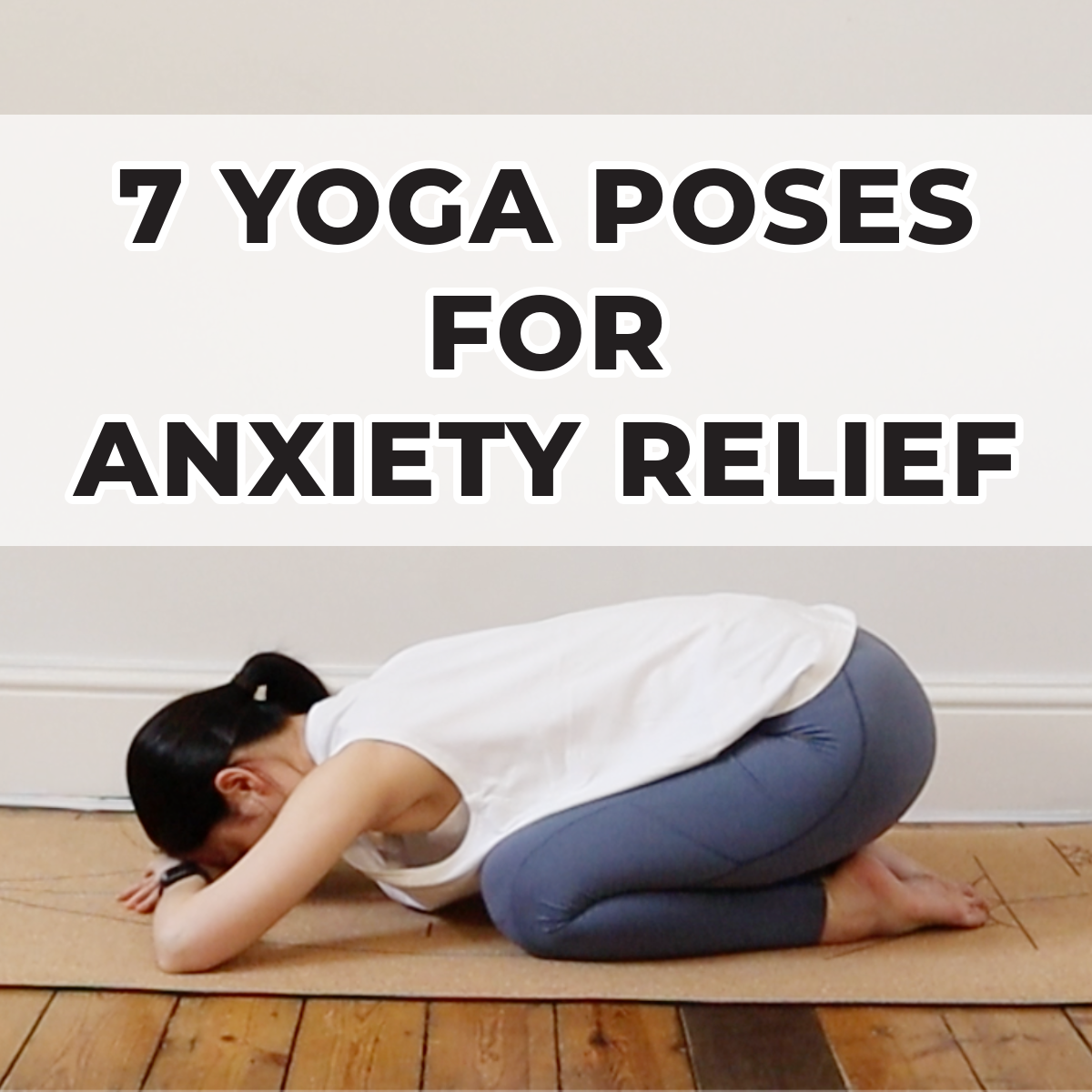 7 YOGA POSES
FOR
ANXIETY RELIEF