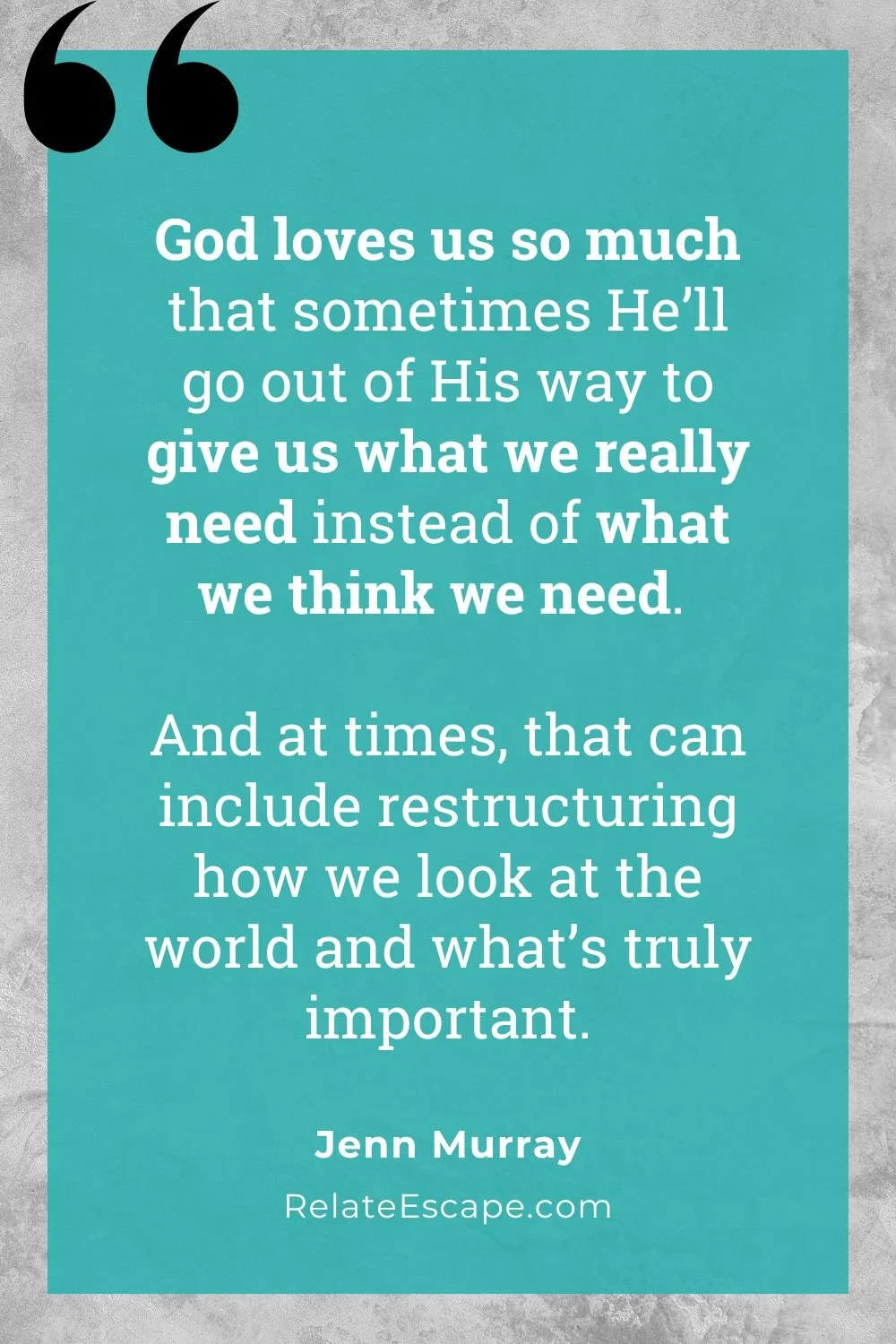 God loves us so much that sometimes He'll go out of His way to give us what we really need instead of what we think we need.

And at times, that can include restructuring how we look at the world and what's truly important.

Jenn Murray

RelateEscape.com