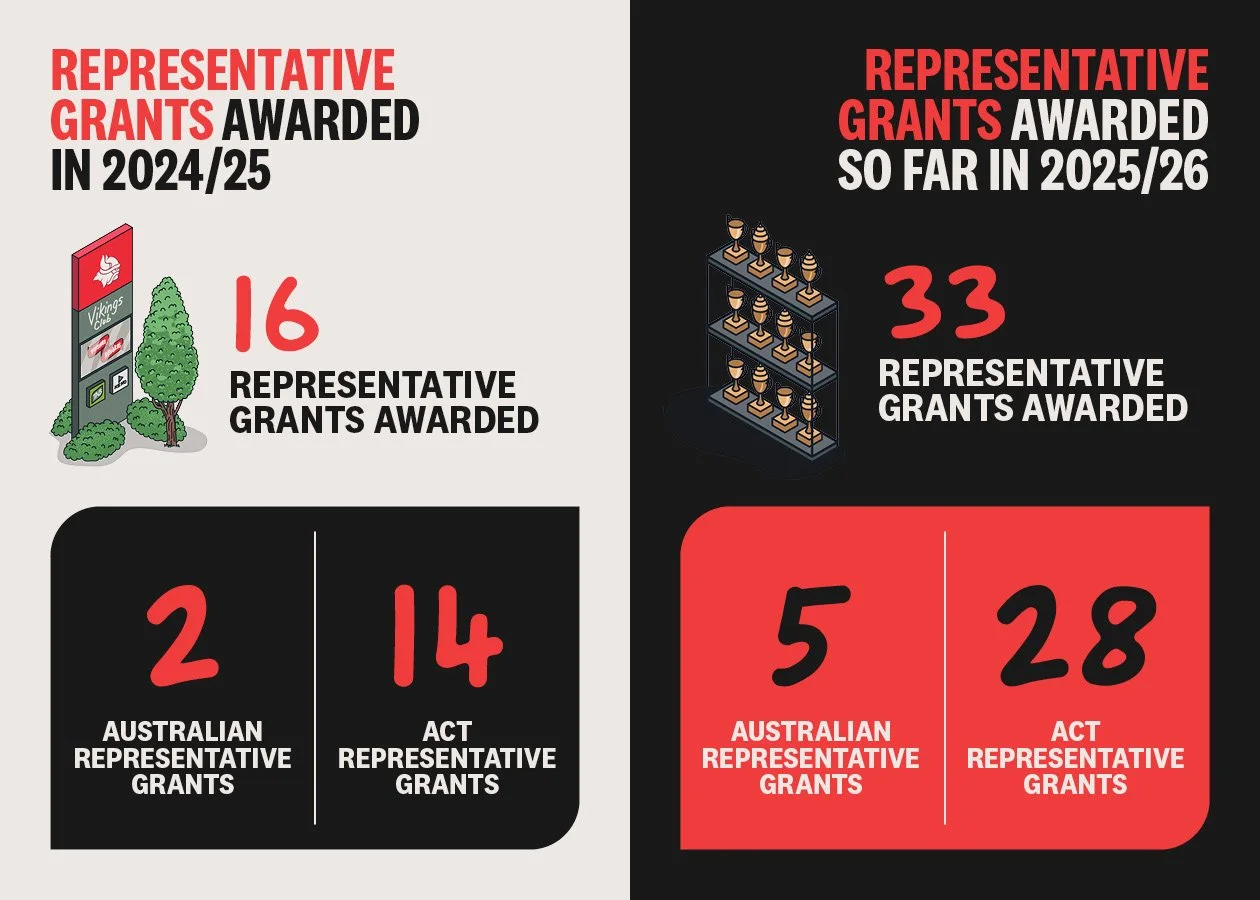 REPRESENTATIVE GRANTS AWARDED IN 2024/25

Vikings Club

16

REPRESENTATIVE GRANTS AWARDED

2

AUSTRALIAN REPRESENTATIVE GRANTS

14

ACT REPRESENTATIVE GRANTS

REPRESENTATIVE GRANTS AWARDED SO FAR IN 2025/26

33

REPRESENTATIVE GRANTS AWARDED

5

AUSTRALIAN REPRESENTATIVE GRANTS

28

ACT REPRESENTATIVE GRANTS