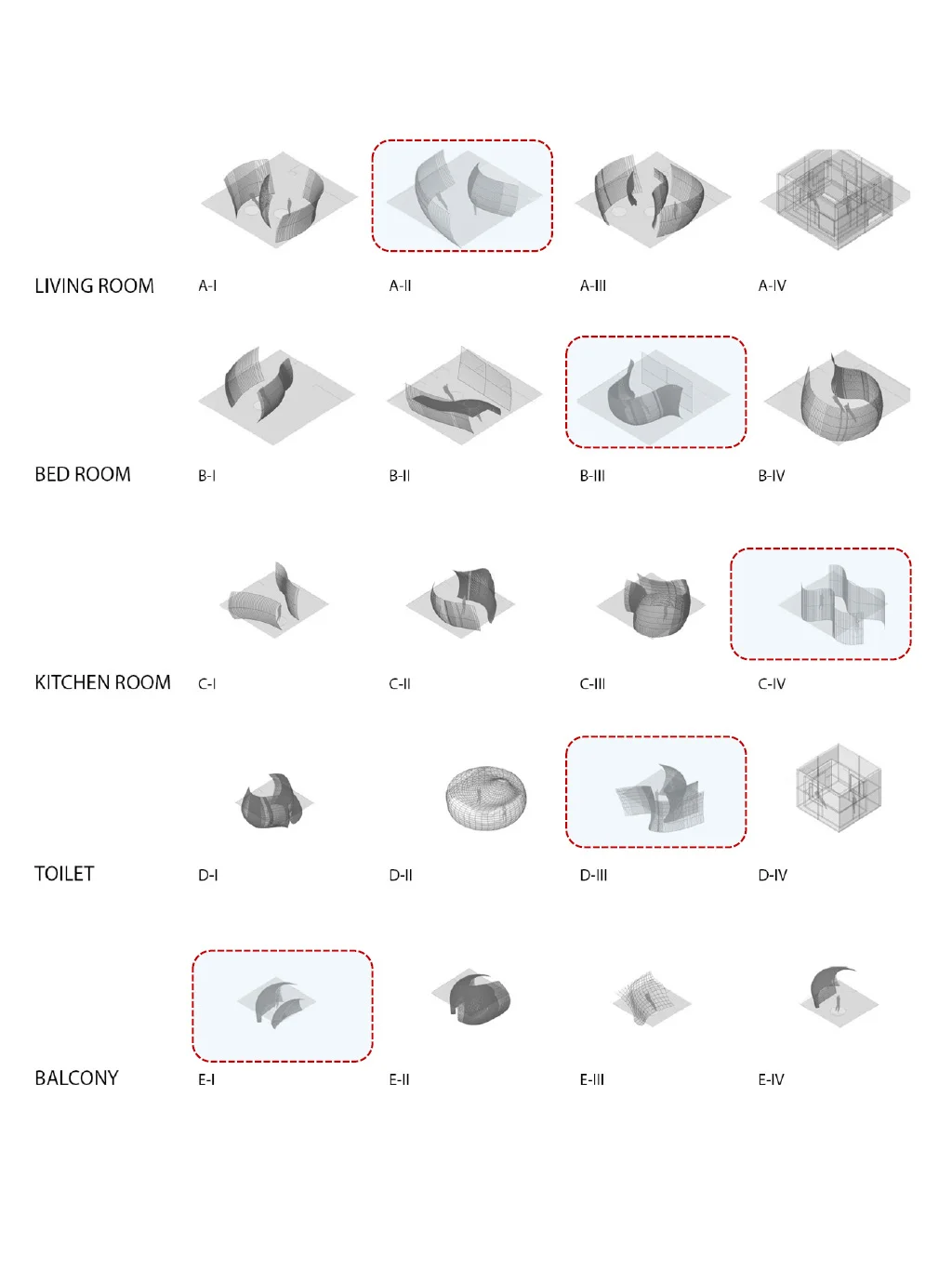 LIVING ROOM A-I A-II A-III A-IV

BED ROOM B-I B-II B-III B-IV

KITCHEN ROOM C-I C-II C-III C-IV

TOILET D-I D-II D-III D-IV

BALCONY E-I E-II E-III E-IV