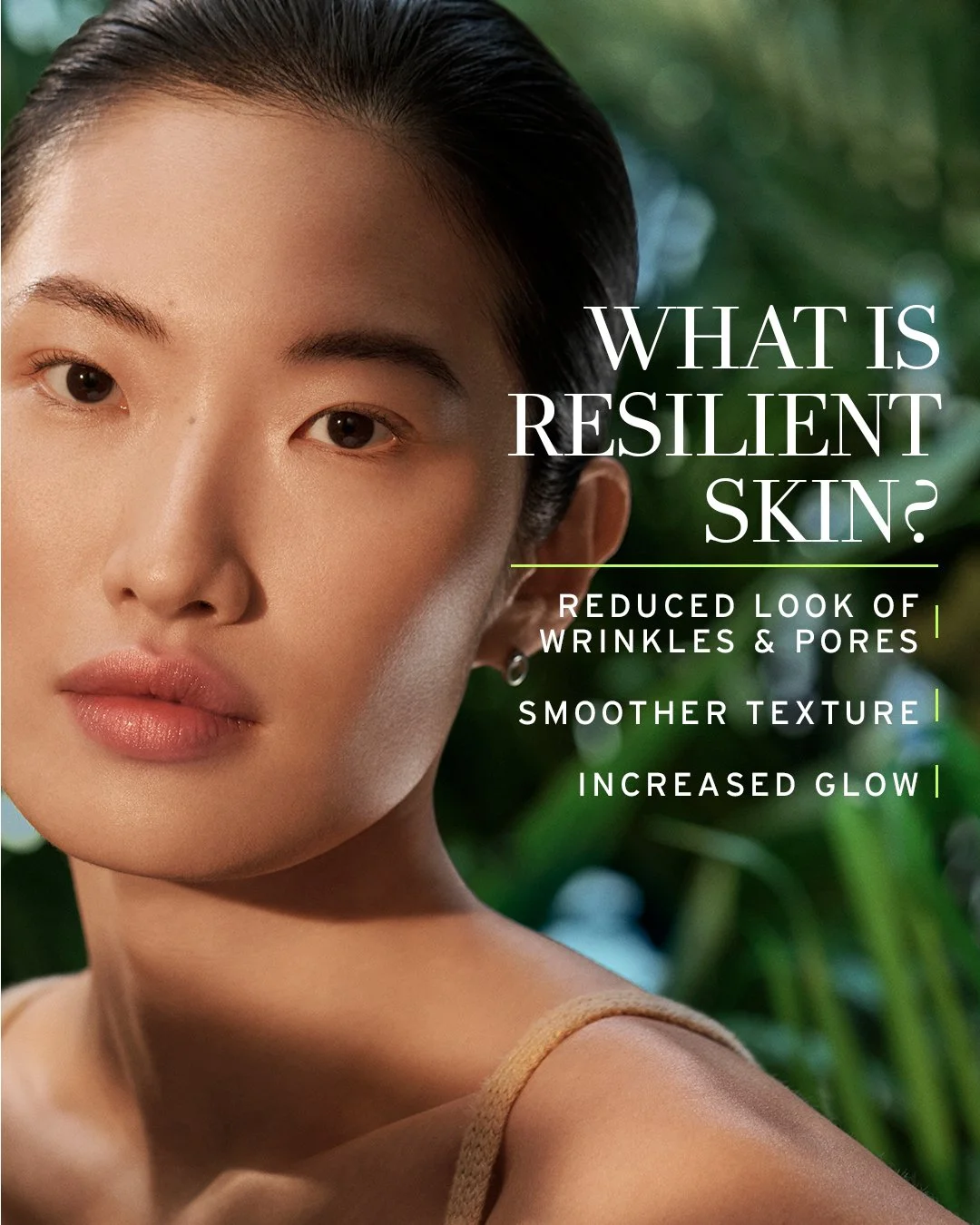 WHAT IS RESILIENT SKIN?

REDUCED LOOK OF WRINKLES & PORES

SMOOTHER TEXTURE

INCREASED GLOW