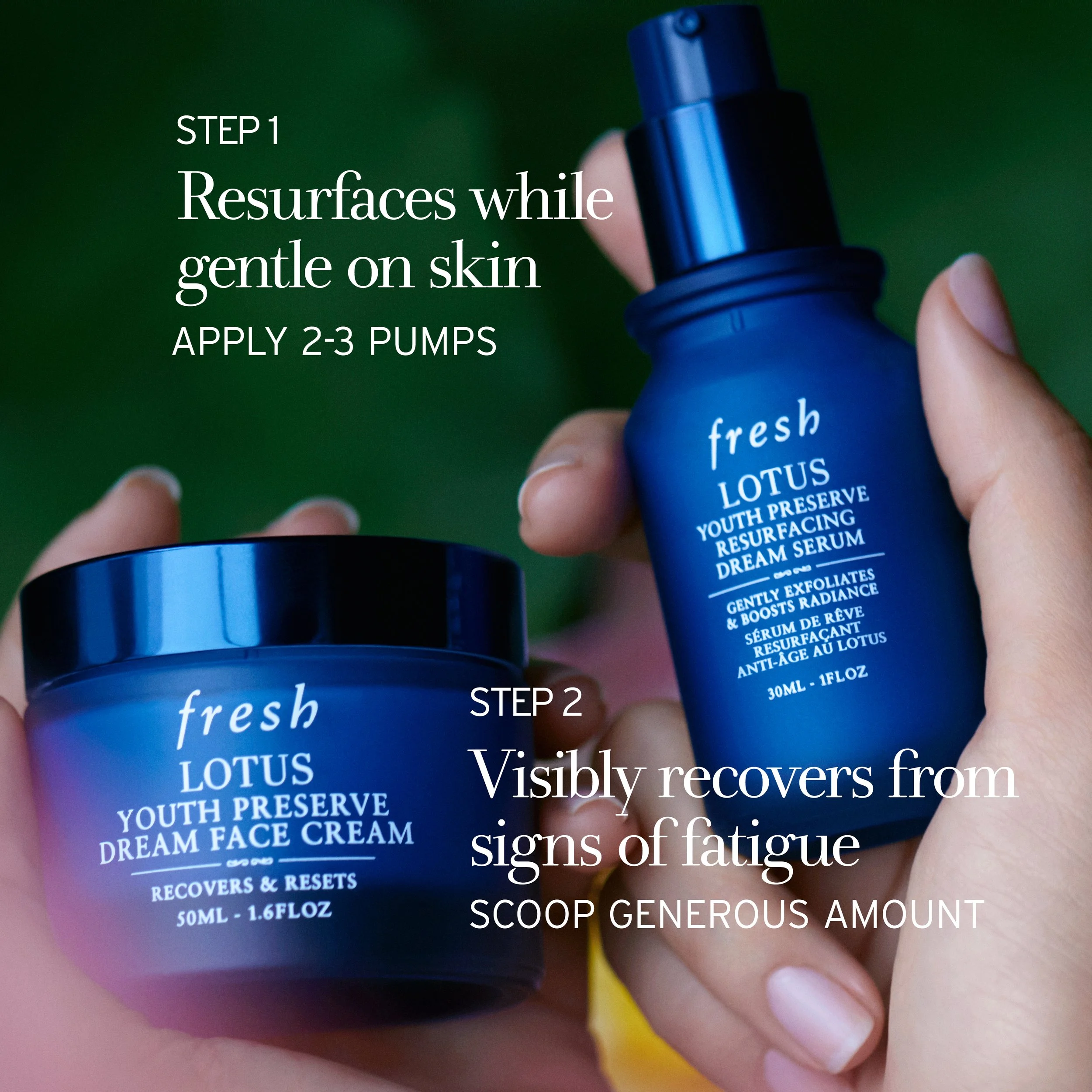 STEP 1
Resurfaces while gentle on skin
APPLY 2-3 PUMPS

fresh
LOTUS
YOUTH PRESERVE RESURFACING DREAM SERUM
GENTLY EXFOLIATES & BOOSTS RADIANCE
SÉRUM DE RÊVE RESURFAÇANT ANTI-ÂGE AU LOTUS
30ML - 1FLOZ

fresh
LOTUS
YOUTH PRESERVE DREAM FACE CREAM
RECOVERS & RESETS
50ML - 1.6FLOZ

STEP 2
Visibly recovers from signs of fatigue
SCOOP GENEROUS AMOUNT