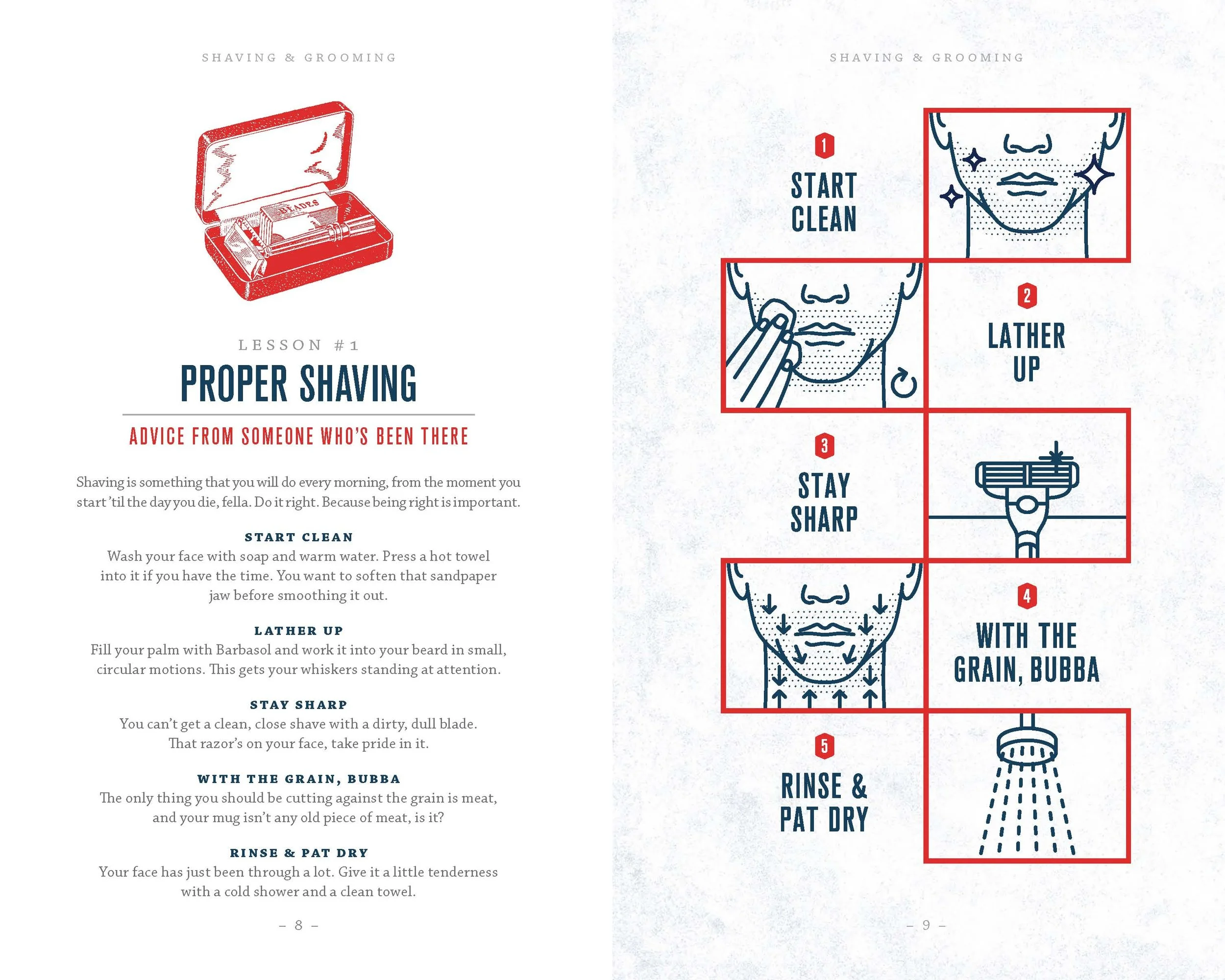 SHAVING & GROOMING

BLADES

LESSON #1

PROPER SHAVING

ADVICE FROM SOMEONE WHO'S BEEN THERE

Shaving is something that you will do every morning, from the moment you start 'til the day you die, fella. Do it right. Because being right is important.

START CLEAN
Wash your face with soap and warm water. Press a hot towel into it if you have the time. You want to soften that sandpaper jaw before smoothing it out.

LATHER UP
Fill your palm with Barbasol and work it into your beard in small, circular motions. This gets your whiskers standing at attention.

STAY SHARP
You can't get a clean, close shave with a dirty, dull blade. That razor's on your face, take pride in it.

WITH THE GRAIN, BUBBA
The only thing you should be cutting against the grain is meat, and your mug isn't any old piece of meat, is it?

RINSE & PAT DRY
Your face has just been through a lot. Give it a little tenderness with a cold shower and a clean towel.

– 8 –

SHAVING & GROOMING

1
START CLEAN

2
LATHER UP

3
STAY SHARP

4
WITH THE GRAIN, BUBBA

5
RINSE & PAT DRY

– 9 –