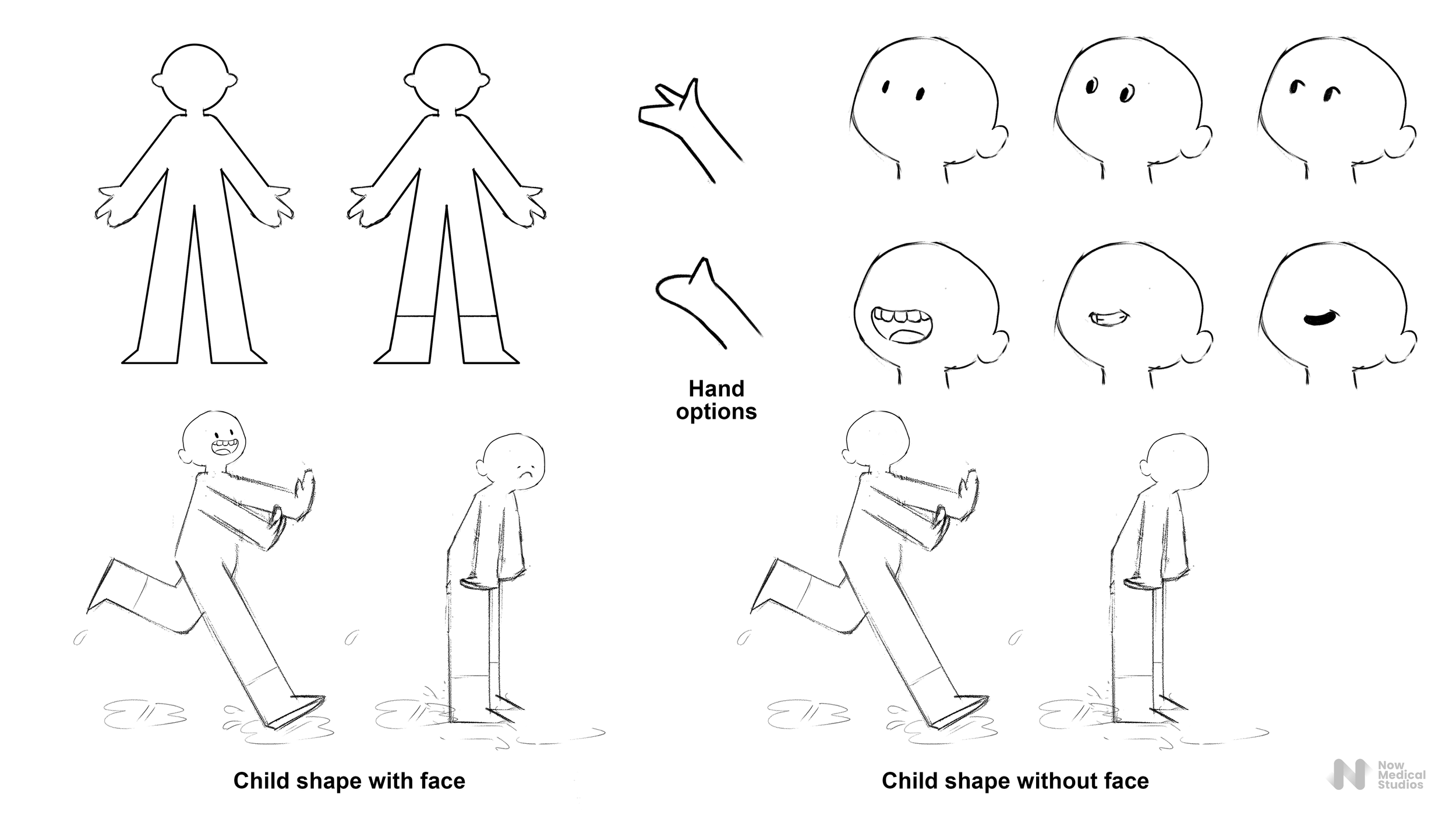 Hand options

Child shape with face

Child shape without face

Now Medical Studios