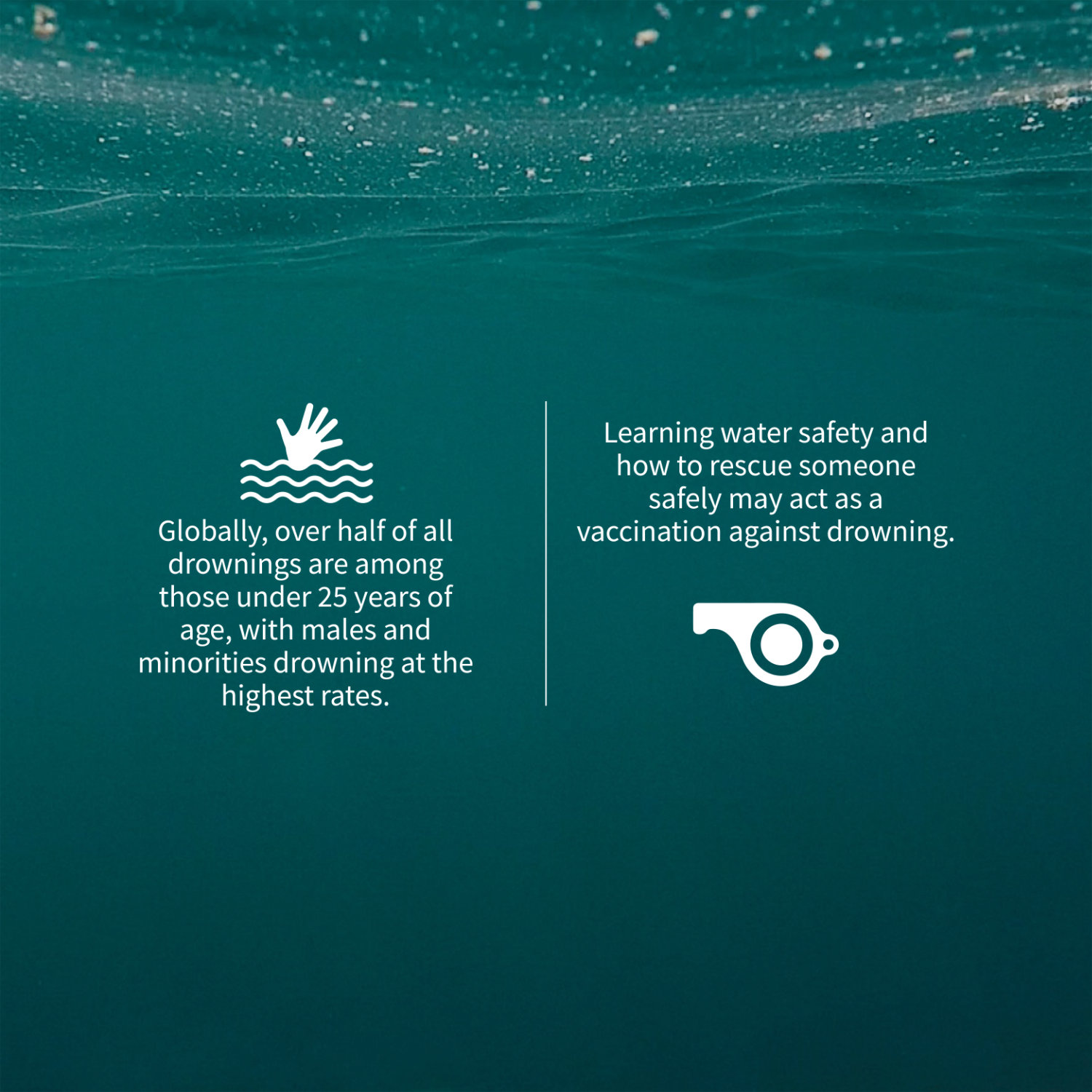 Globally, over half of all drownings are among those under 25 years of age, with males and minorities drowning at the highest rates.

Learning water safety and how to rescue someone safely may act as a vaccination against drowning.