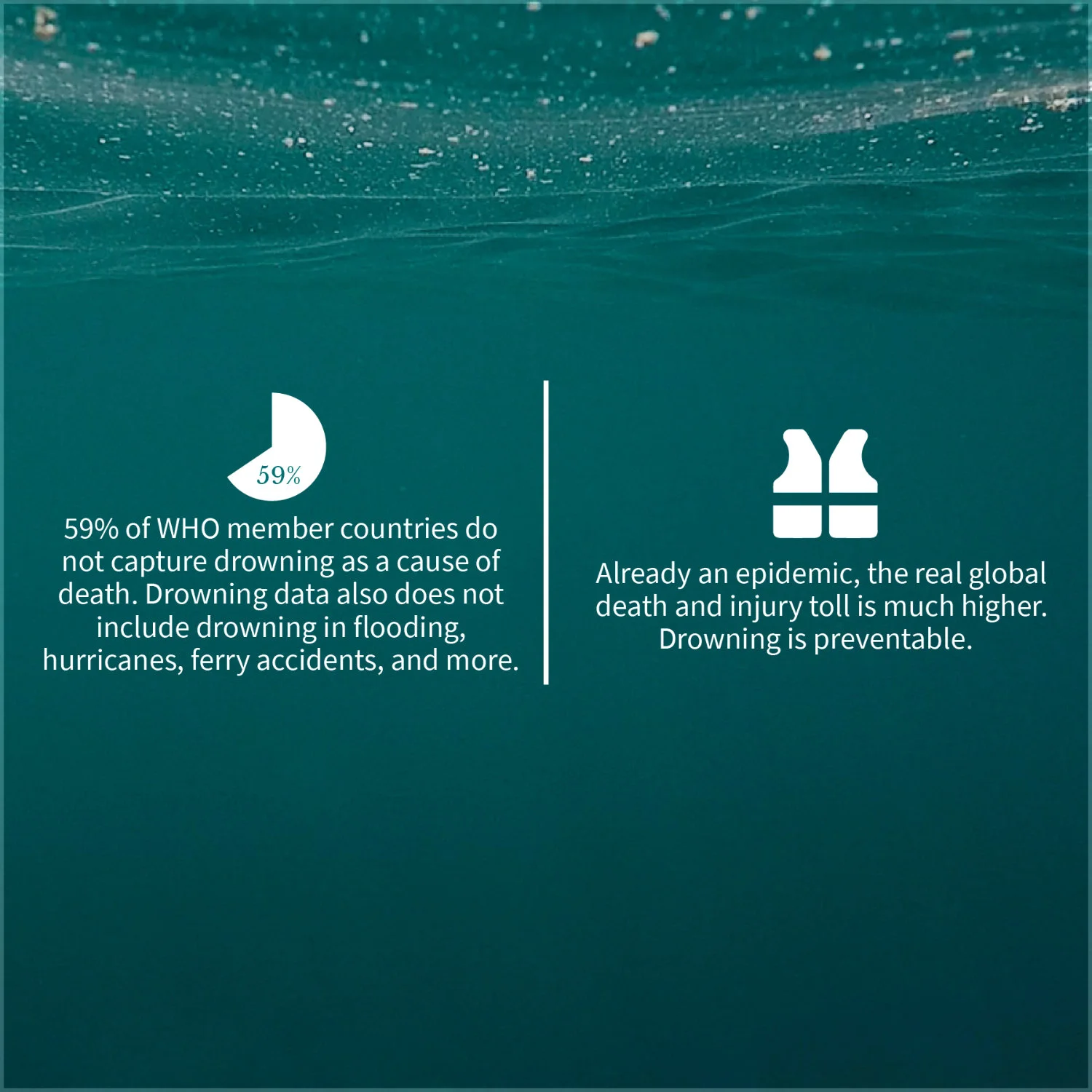 59%

59% of WHO member countries do not capture drowning as a cause of death. Drowning data also does not include drowning in flooding, hurricanes, ferry accidents, and more.

Already an epidemic, the real global death and injury toll is much higher. Drowning is preventable.