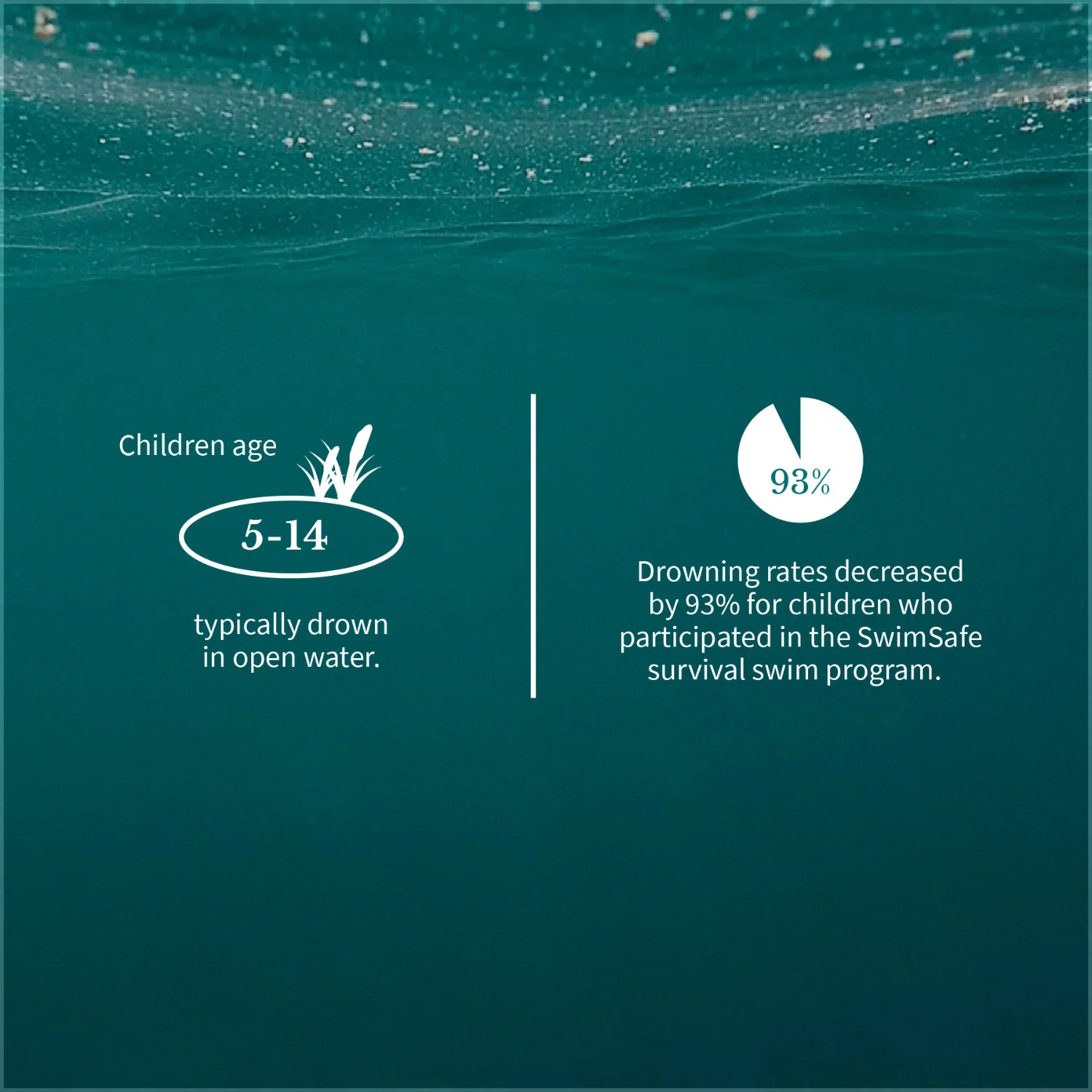 Children age

5-14

typically drown in open water.

93%

Drowning rates decreased by 93% for children who participated in the SwimSafe survival swim program.