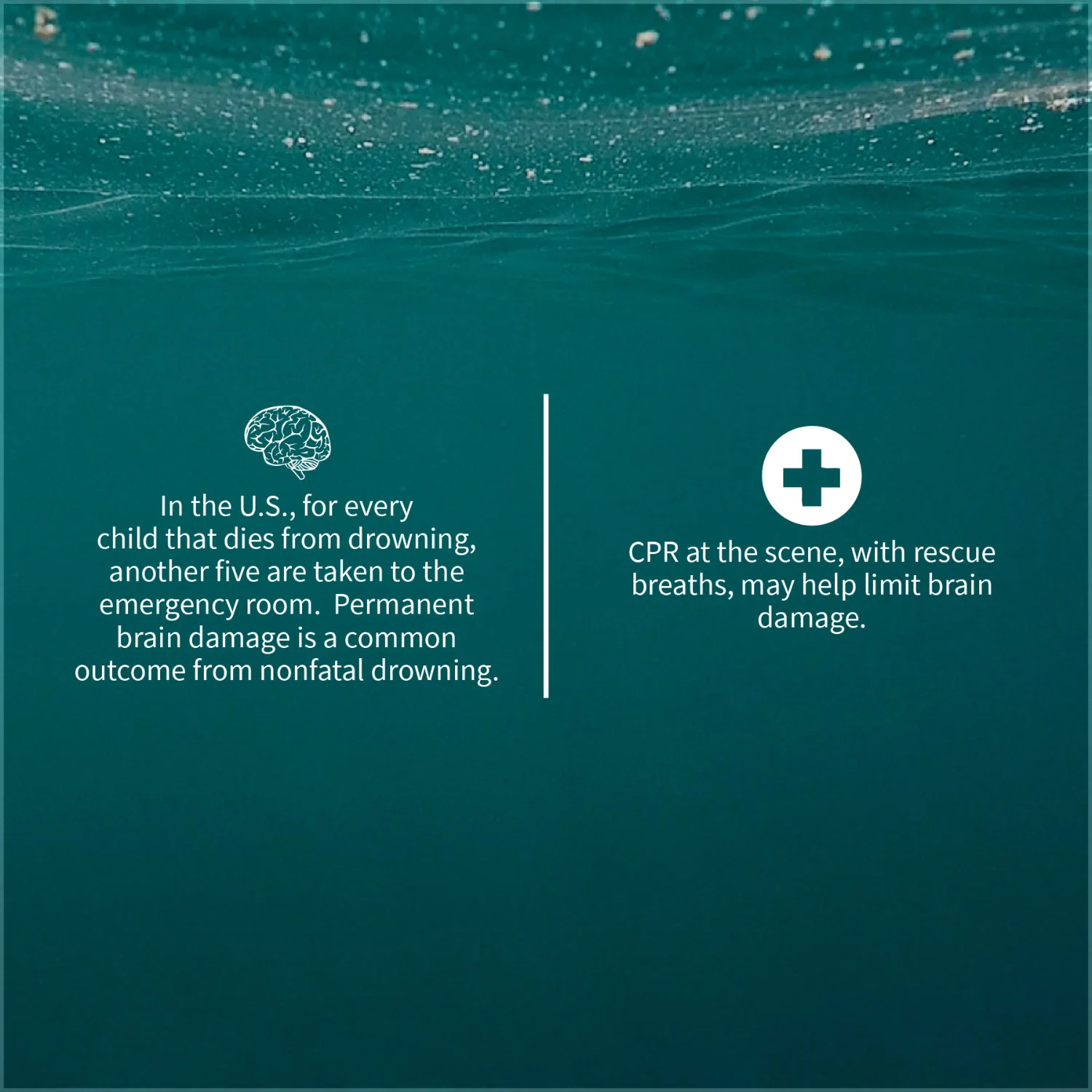 In the U.S., for every child that dies from drowning, another five are taken to the emergency room.  Permanent brain damage is a common outcome from nonfatal drowning.

CPR at the scene, with rescue breaths, may help limit brain damage.