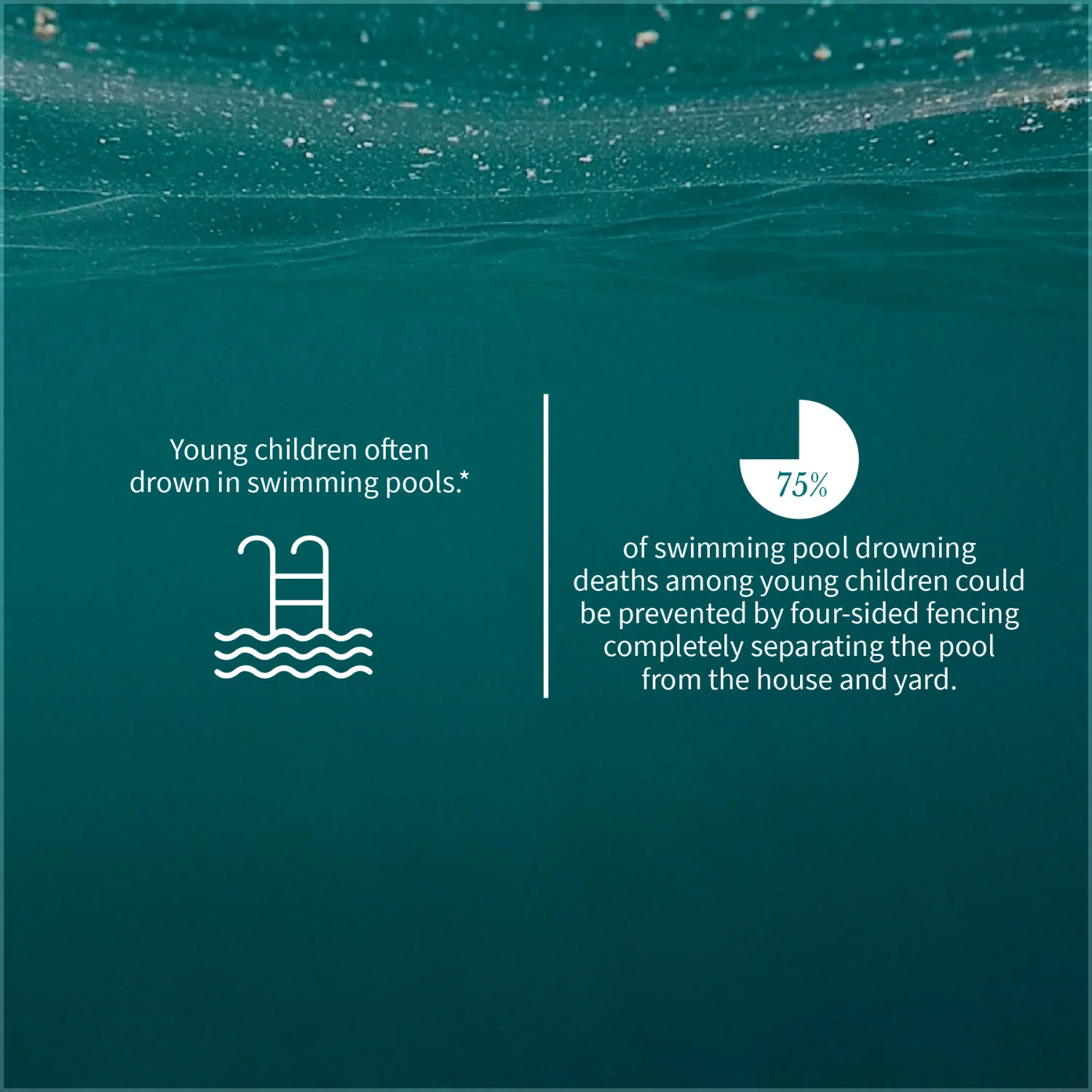 Young children often drown in swimming pools.*

75%

of swimming pool drowning deaths among young children could be prevented by four-sided fencing completely separating the pool from the house and yard.