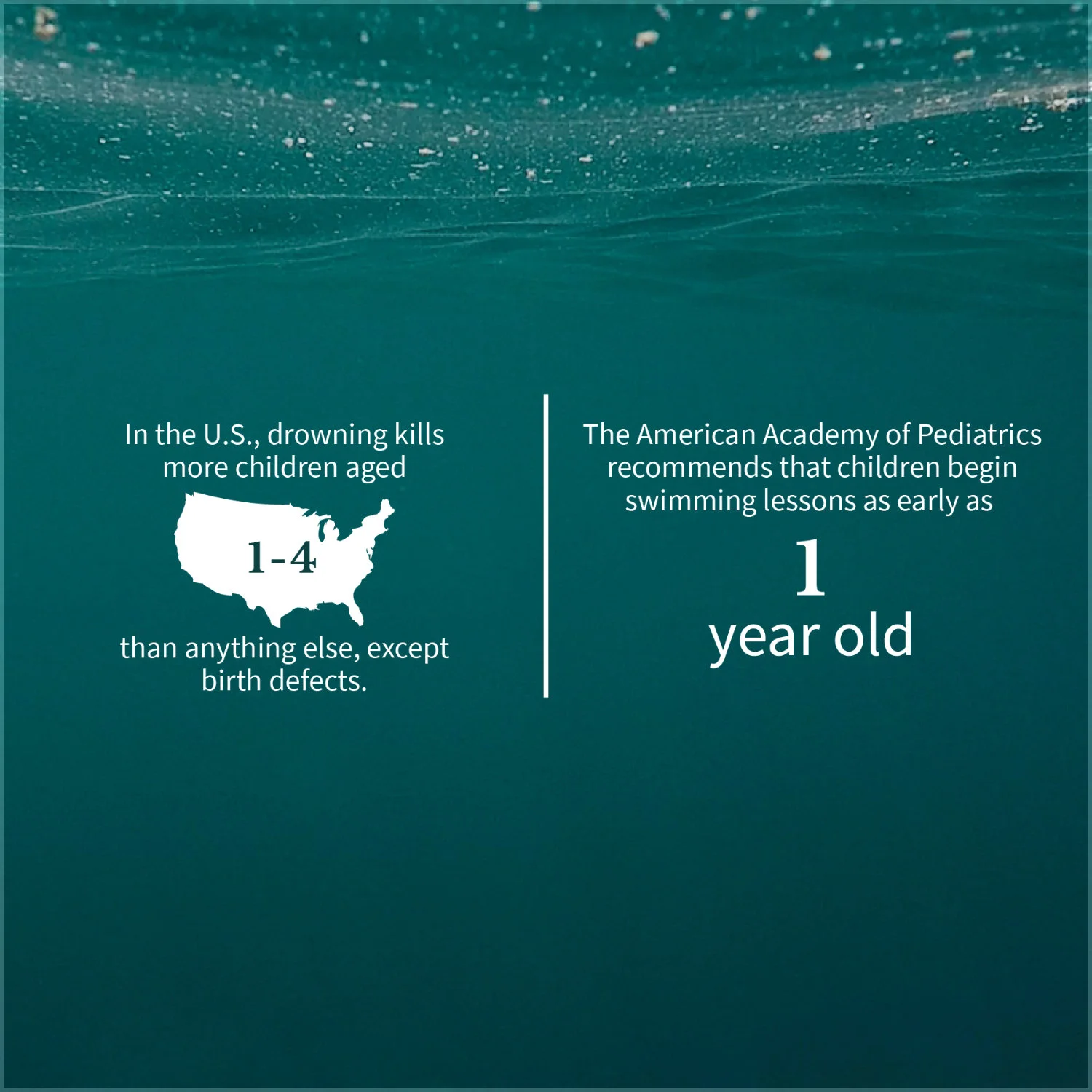 In the U.S., drowning kills more children aged

1-4

than anything else, except birth defects.

The American Academy of Pediatrics recommends that children begin swimming lessons as early as

1

year old