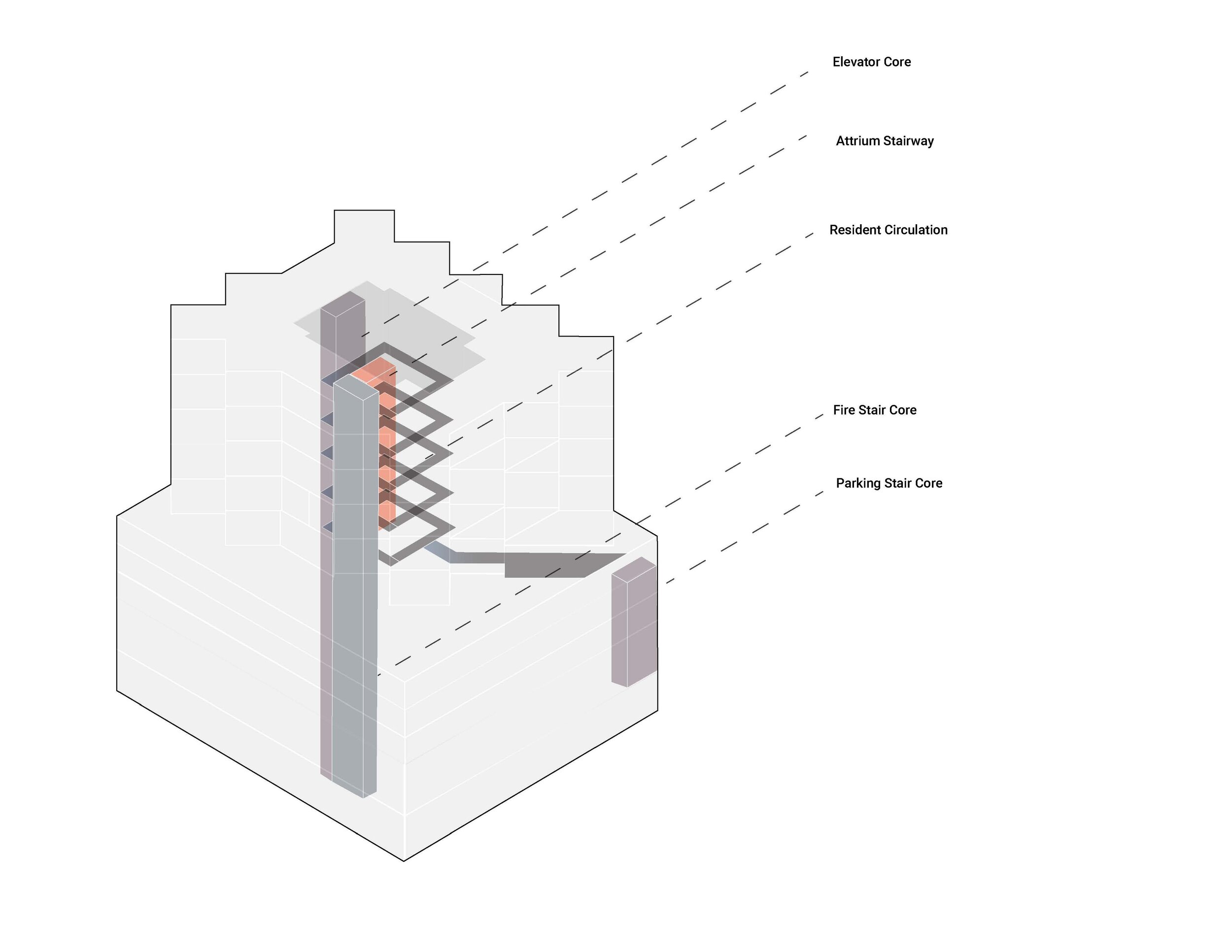 Elevator Core

Attrium Stairway

Resident Circulation

Fire Stair Core

Parking Stair Core