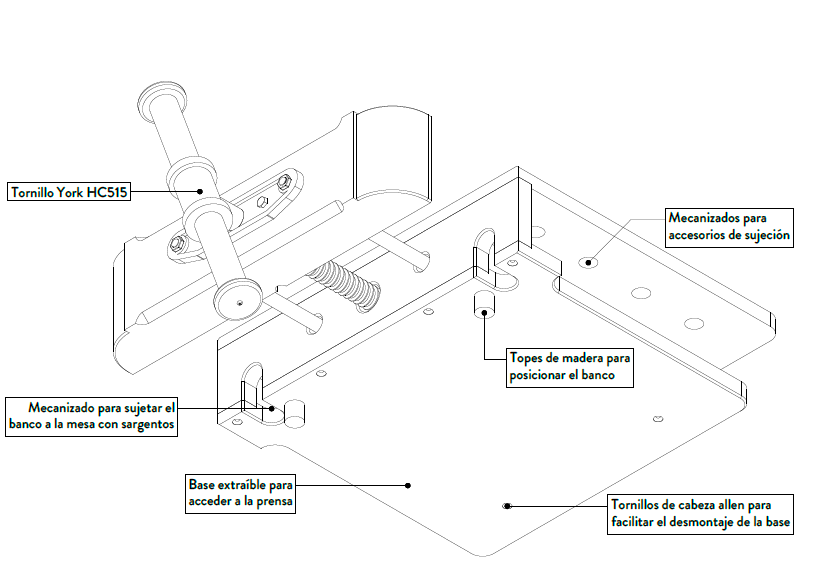 Tornillo York HC515

Mecanizados para accesorios de sujeción

Topes de madera para posicionar el banco

Mecanizado para sujetar el banco a la mesa con sargentos

Base extraíble para acceder a la prensa

Tornillos de cabeza allen para facilitar el desmontaje de la base