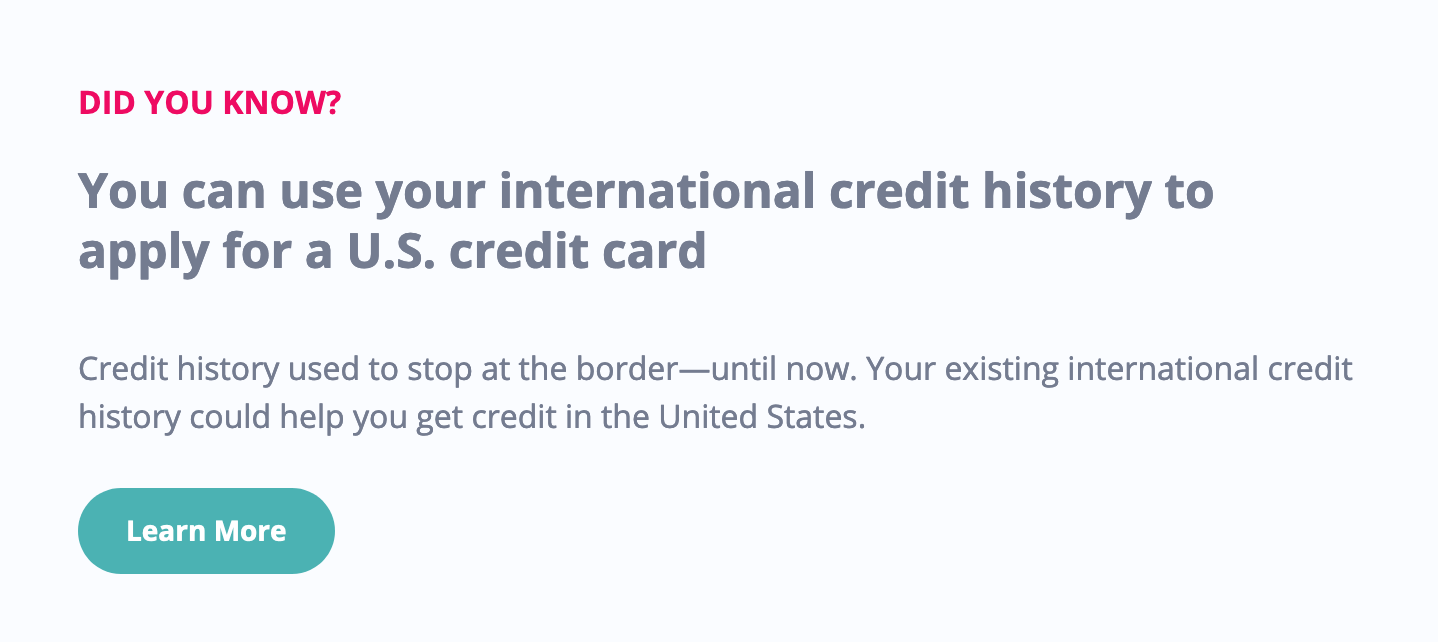 DID YOU KNOW?

You can use your international credit history to apply for a U.S. credit card

Credit history used to stop at the border—until now. Your existing international credit history could help you get credit in the United States.

Learn More