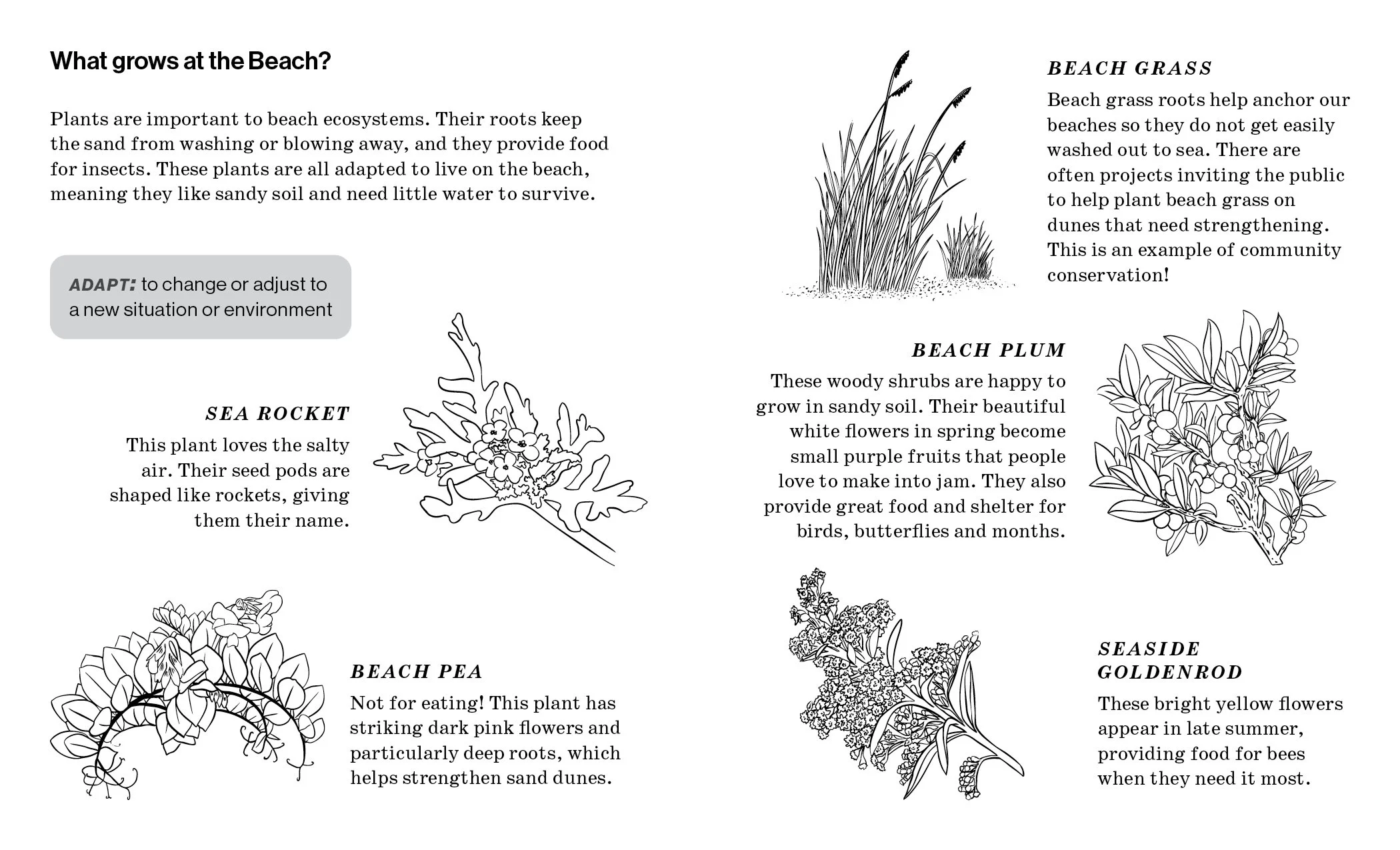 What grows at the Beach?

Plants are important to beach ecosystems. Their roots keep the sand from washing or blowing away, and they provide food for insects. These plants are all adapted to live on the beach, meaning they like sandy soil and need little water to survive.

ADAPT: to change or adjust to a new situation or environment

SEA ROCKET

This plant loves the salty air. Their seed pods are shaped like rockets, giving them their name.

BEACH PEA

Not for eating! This plant has striking dark pink flowers and particularly deep roots, which helps strengthen sand dunes.

BEACH GRASS

Beach grass roots help anchor our beaches so they do not get easily washed out to sea. There are often projects inviting the public to help plant beach grass on dunes that need strengthening. This is an example of community conservation!

BEACH PLUM

These woody shrubs are happy to grow in sandy soil. Their beautiful white flowers in spring become small purple fruits that people love to make into jam. They also provide great food and shelter for birds, butterflies and months.

SEASIDE GOLDENROD

These bright yellow flowers appear in late summer, providing food for bees when they need it most.