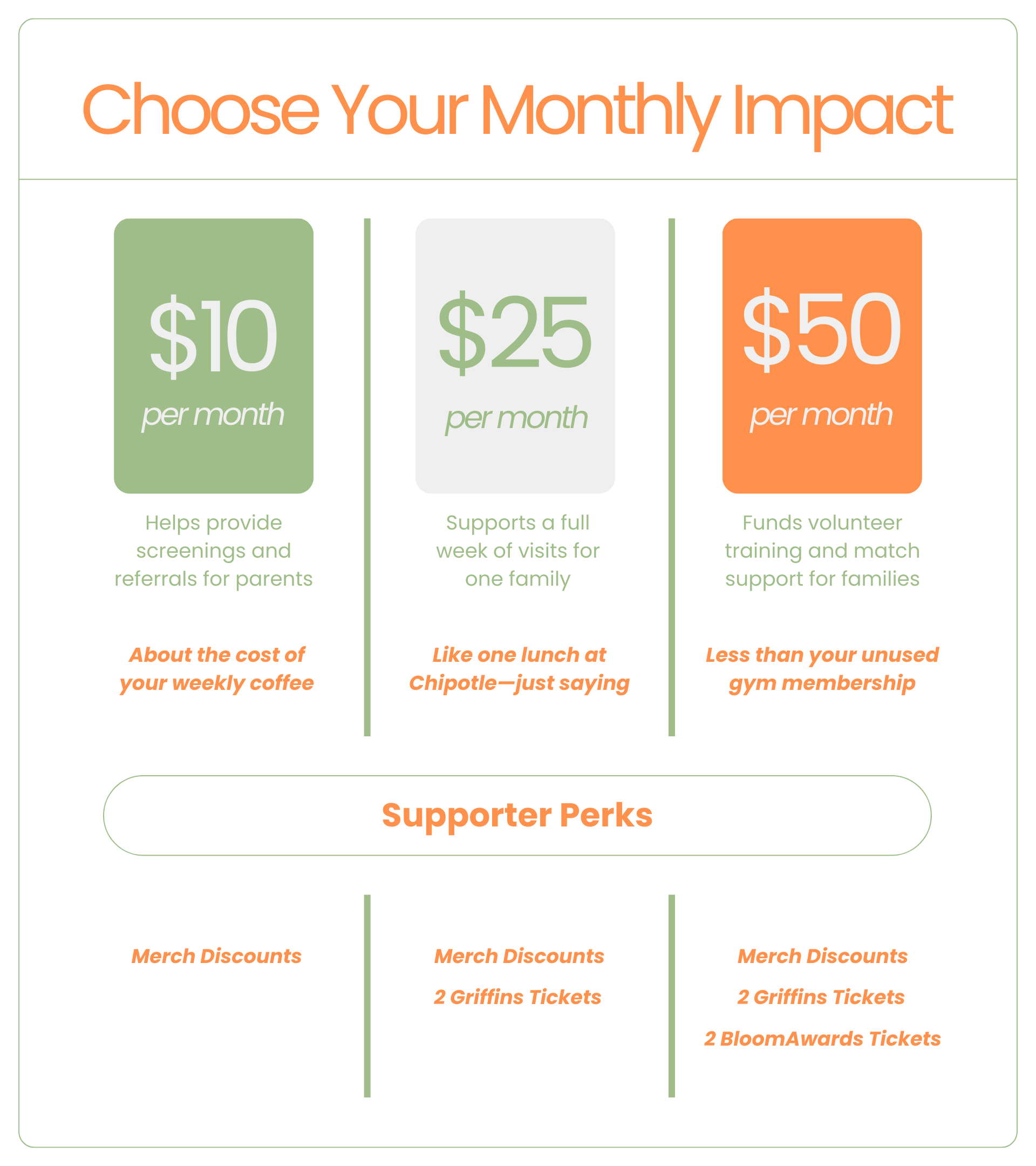 Choose Your Monthly Impact

$10

per month

Helps provide screenings and referrals for parents

About the cost of your weekly coffee

$25

per month

Supports a full week of visits for one family

Like one lunch at Chipotle—just saying

$50

per month

Funds volunteer training and match support for families

Less than your unused gym membership

Supporter Perks

Merch Discounts

Merch Discounts

2 Griffins Tickets

Merch Discounts

2 Griffins Tickets

2 BloomAwards Tickets