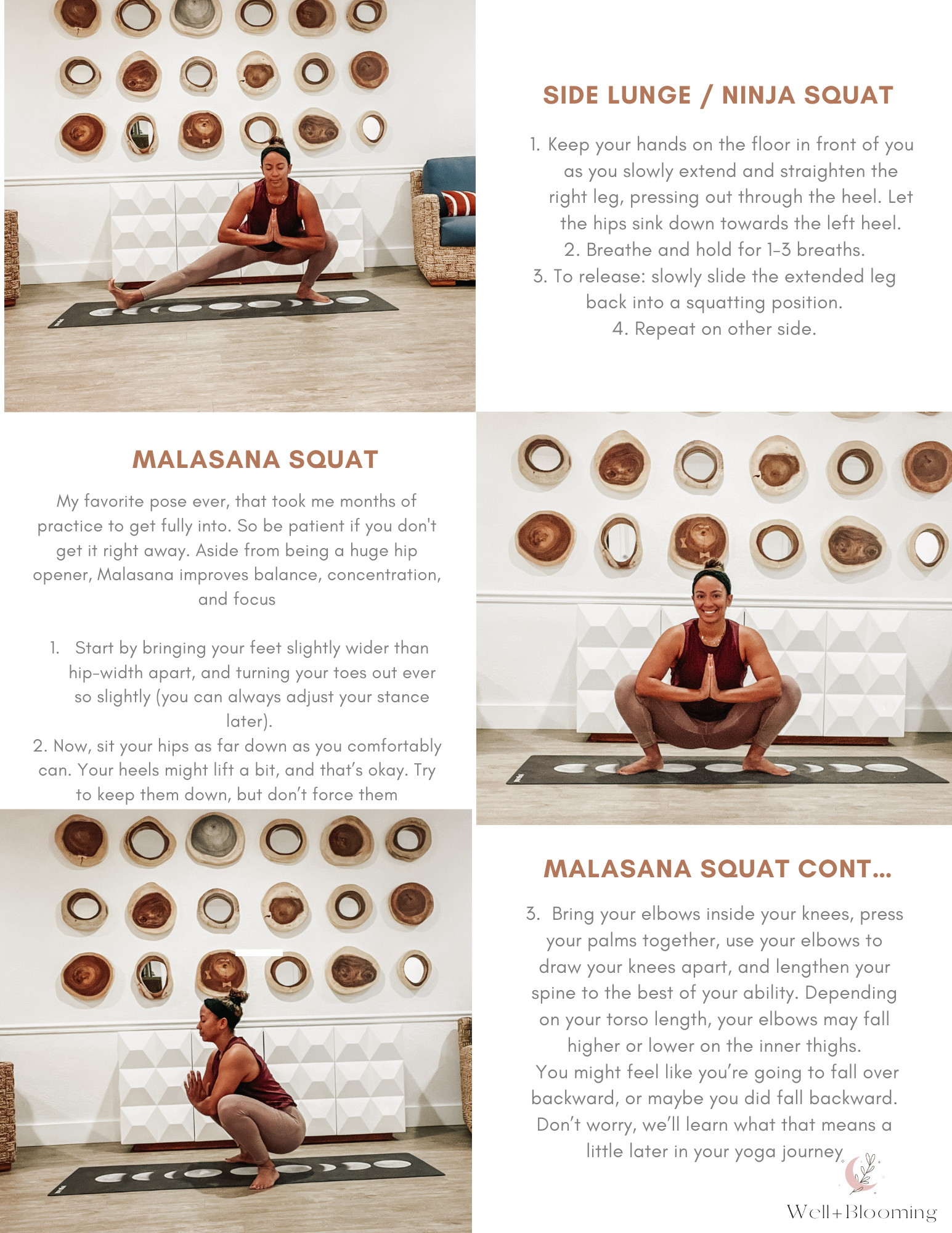 SIDE LUNGE / NINJA SQUAT

1. Keep your hands on the floor in front of you as you slowly extend and straighten the right leg, pressing out through the heel. Let the hips sink down towards the left heel.
2. Breathe and hold for 1-3 breaths.
3. To release: slowly slide the extended leg back into a squatting position.
4. Repeat on other side.

MALASANA SQUAT

My favorite pose ever, that took me months of practice to get fully into. So be patient if you don't get it right away. Aside from being a huge hip opener, Malasana improves balance, concentration, and focus

1. Start by bringing your feet slightly wider than hip-width apart, and turning your toes out ever so slightly (you can always adjust your stance later).
2. Now, sit your hips as far down as you comfortably can. Your heels might lift a bit, and that's okay. Try to keep them down, but don't force them

MALASANA SQUAT CONT...

3. Bring your elbows inside your knees, press your palms together, use your elbows to draw your knees apart, and lengthen your spine to the best of your ability. Depending on your torso length, your elbows may fall higher or lower on the inner thighs.
You might feel like you're going to fall over backward, or maybe you did fall backward. Don't worry, we'll learn what that means a little later in your yoga journey.

Well+Blooming