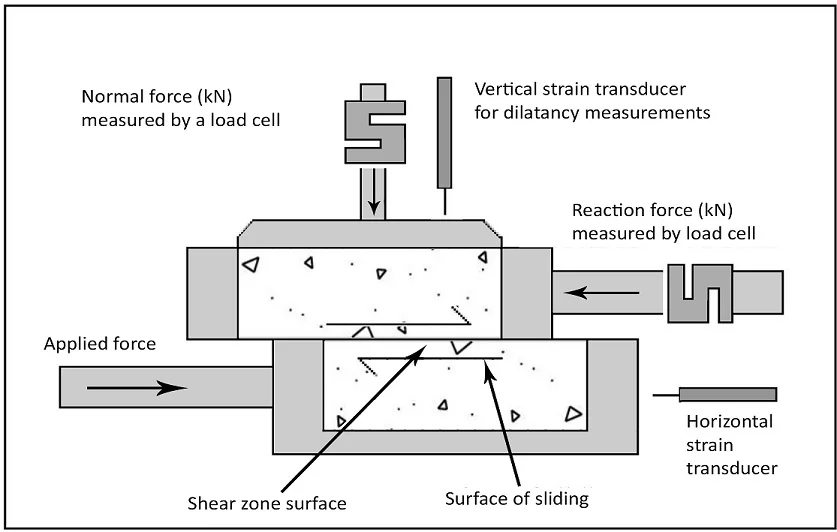 Normal force (kN) measured by a load cell

Vertical strain transducer for dilatancy measurements

Reaction force (kN) measured by load cell

Applied force

Horizontal strain transducer

Shear zone surface

Surface of sliding