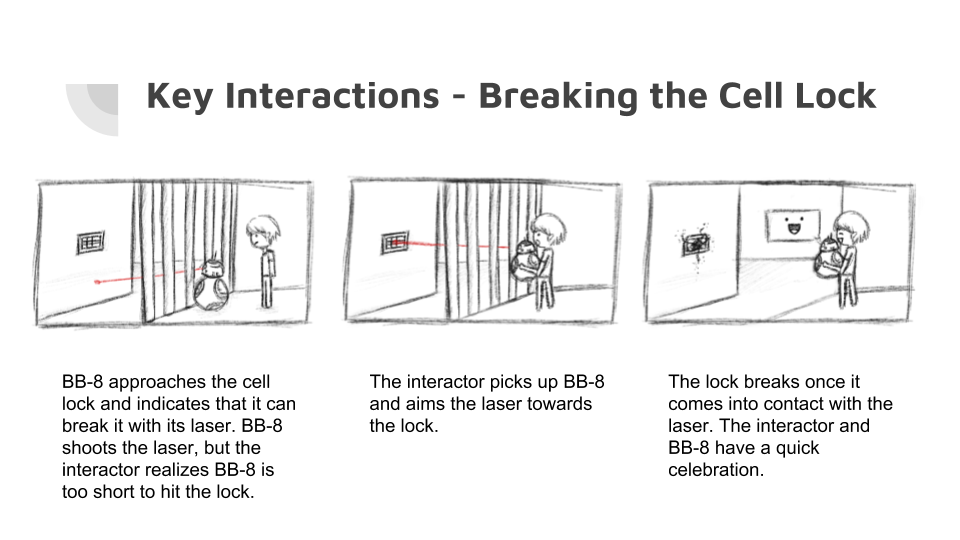 Key Interactions - Breaking the Cell Lock

BB-8 approaches the cell lock and indicates that it can break it with its laser. BB-8 shoots the laser, but the interactor realizes BB-8 is too short to hit the lock.

The interactor picks up BB-8 and aims the laser towards the lock.

The lock breaks once it comes into contact with the laser. The interactor and BB-8 have a quick celebration.