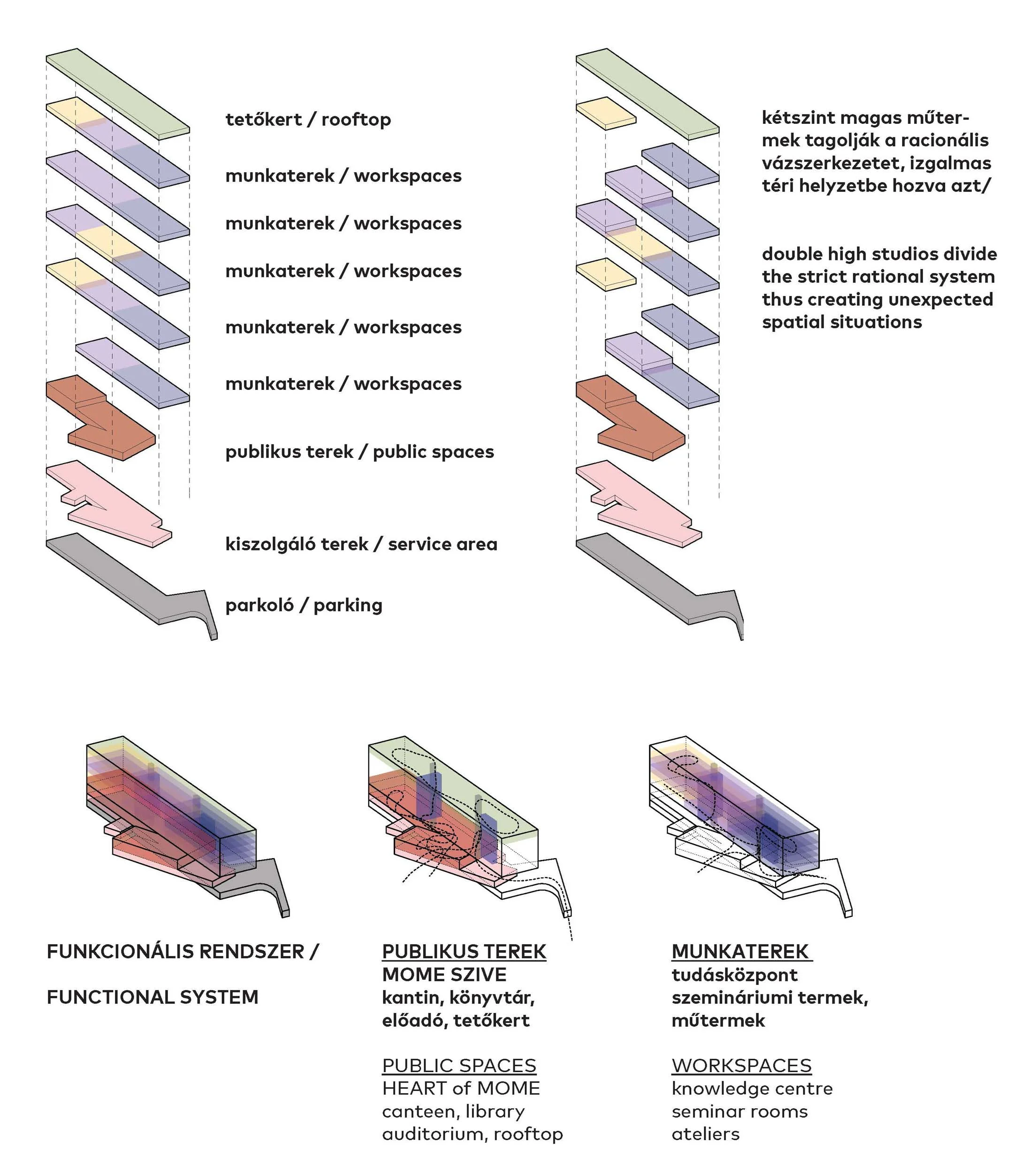 tetőkert / rooftop

munkaterek / workspaces

munkaterek / workspaces

munkaterek / workspaces

munkaterek / workspaces

munkaterek / workspaces

publikus terek / public spaces

kiszolgáló terek / service area

parkoló / parking

kétszint magas műtermek tagolják a racionális vázszerkezetet, izgalmas téri helyzetbe hozva azt/

double high studios divide the strict rational system thus creating unexpected spatial situations

FUNKCIONÁLIS RENDSZER /

FUNCTIONAL SYSTEM

PUBLIKUS TEREK
MOME SZIVE
kantin, könyvtár, előadó, tetőkert

PUBLIC SPACES
HEART of MOME
canteen, library
auditorium, rooftop

MUNKATEREK
tudásközpont
szemináriumi termek, műtermek

WORKSPACES
knowledge centre
seminar rooms
ateliers