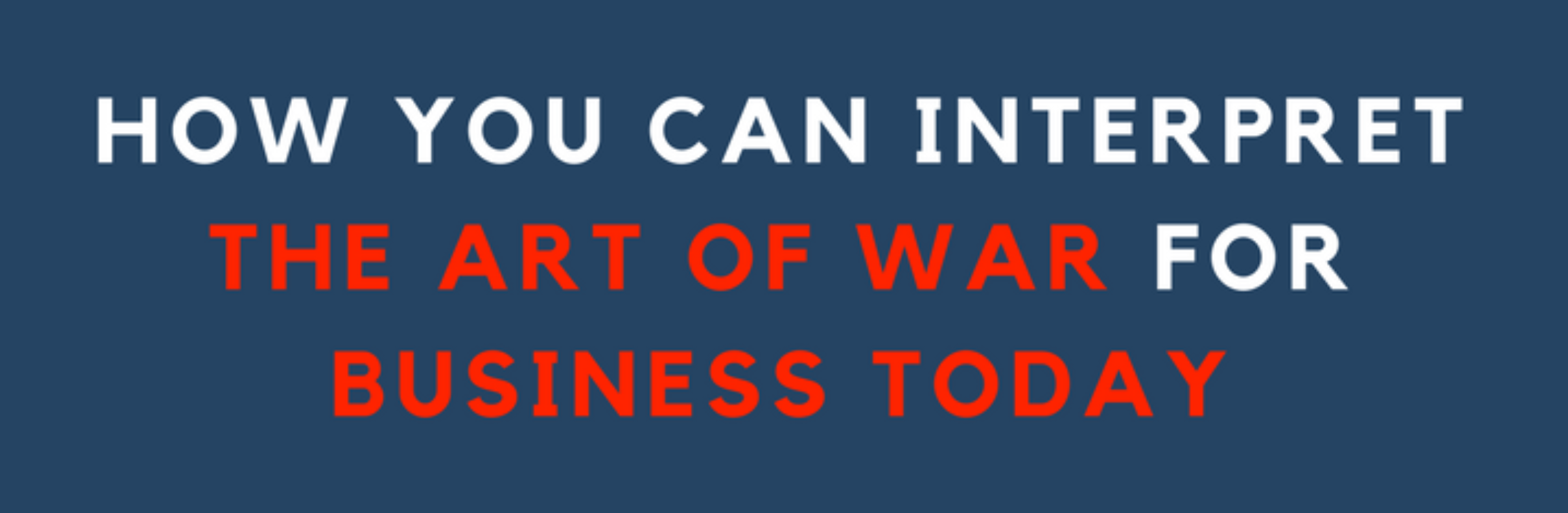 HOW YOU CAN INTERPRET THE ART OF WAR FOR BUSINESS TODAY