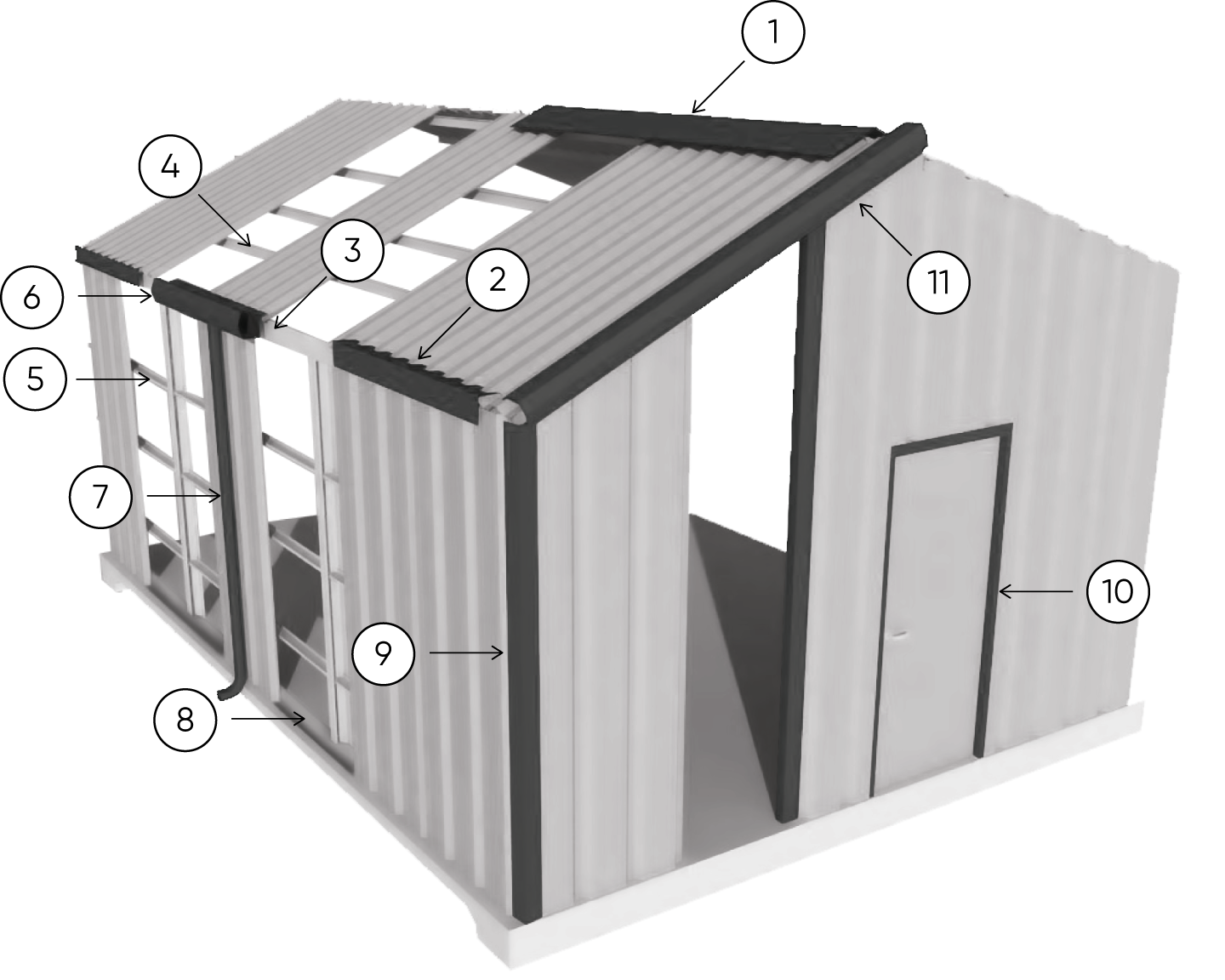 1
4
3
2
11
6
5
7
10
9
8