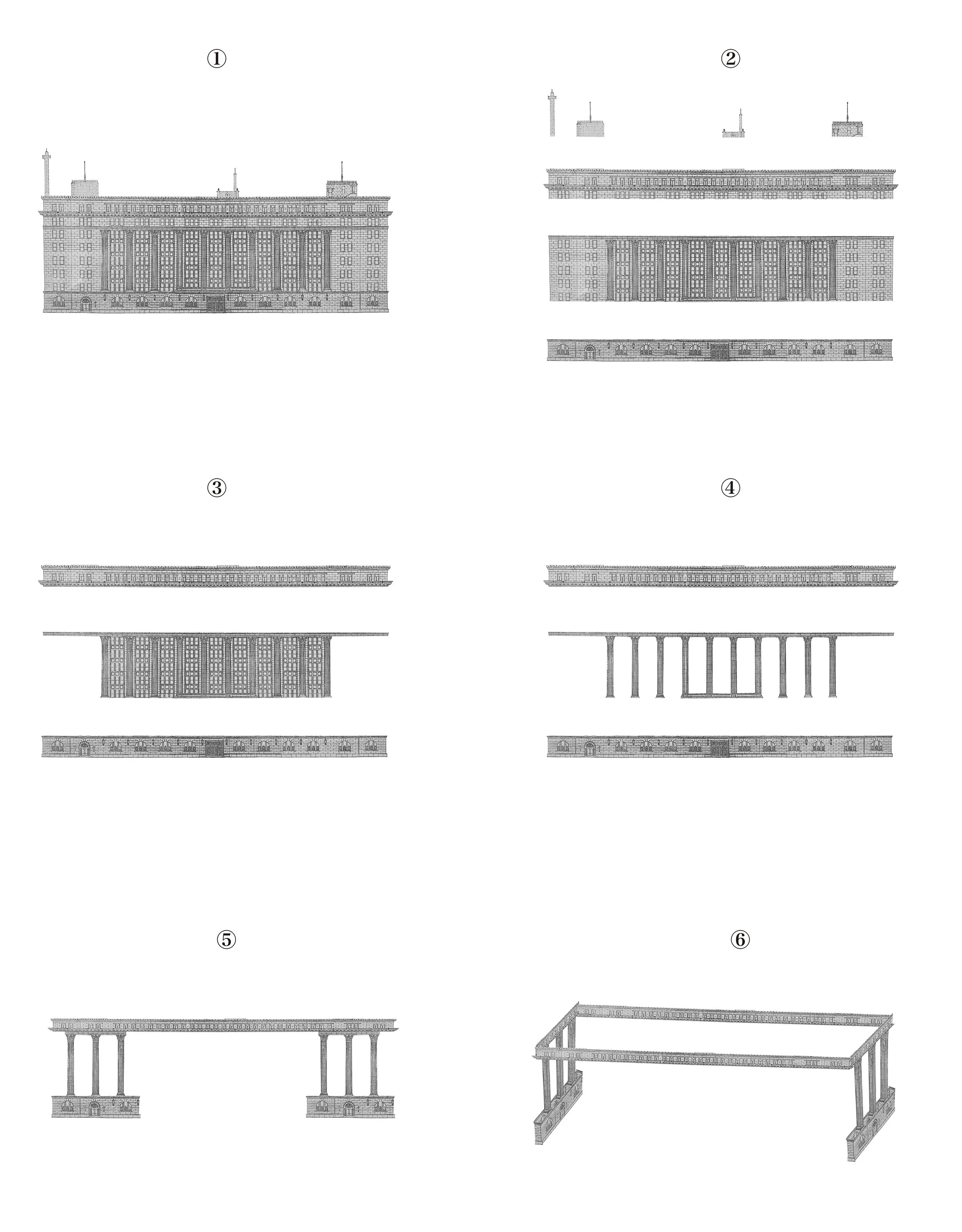 ①

②

③

④

⑤

⑥