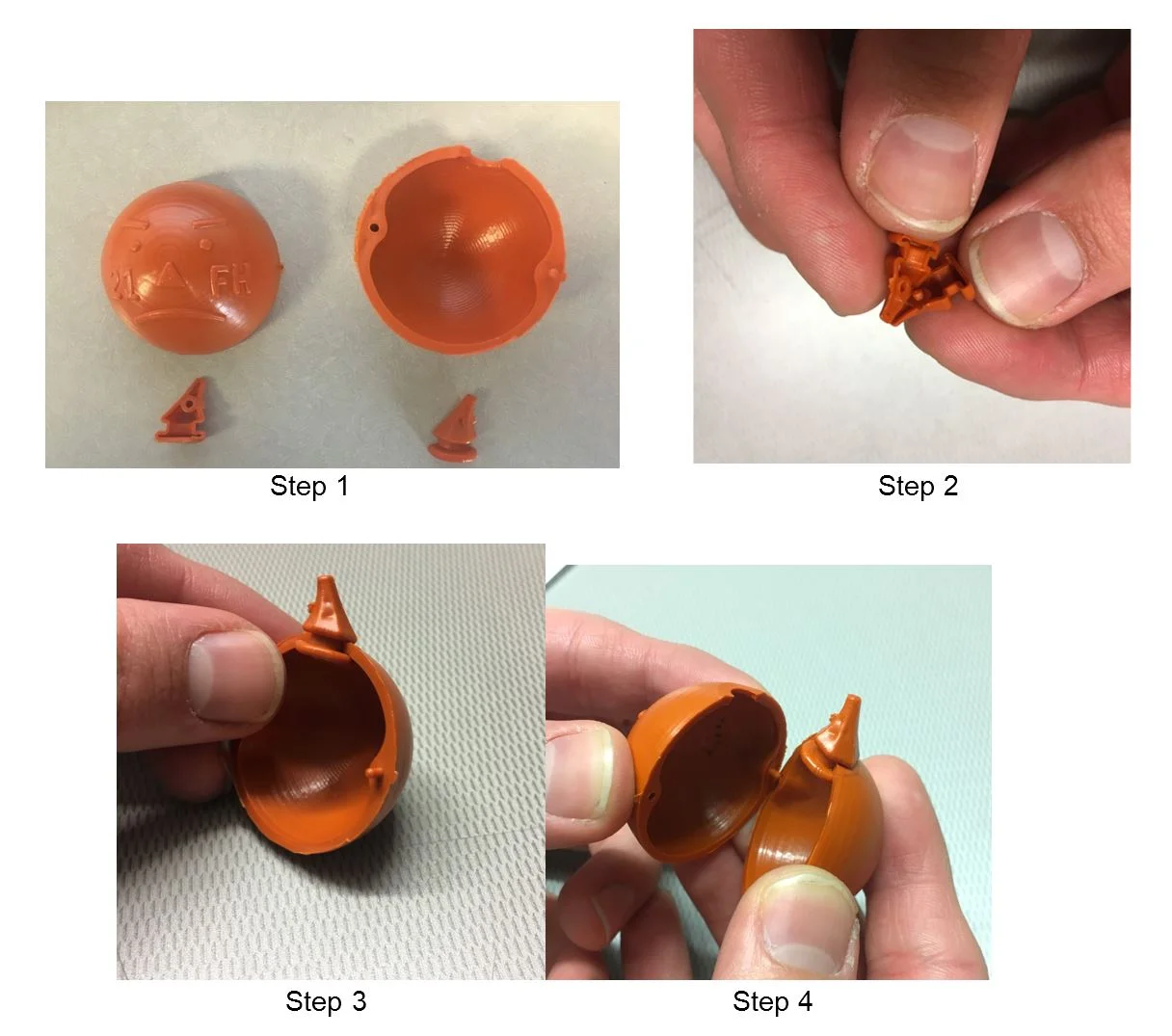 21 FH

Step 1

Step 2

Step 3

Step 4