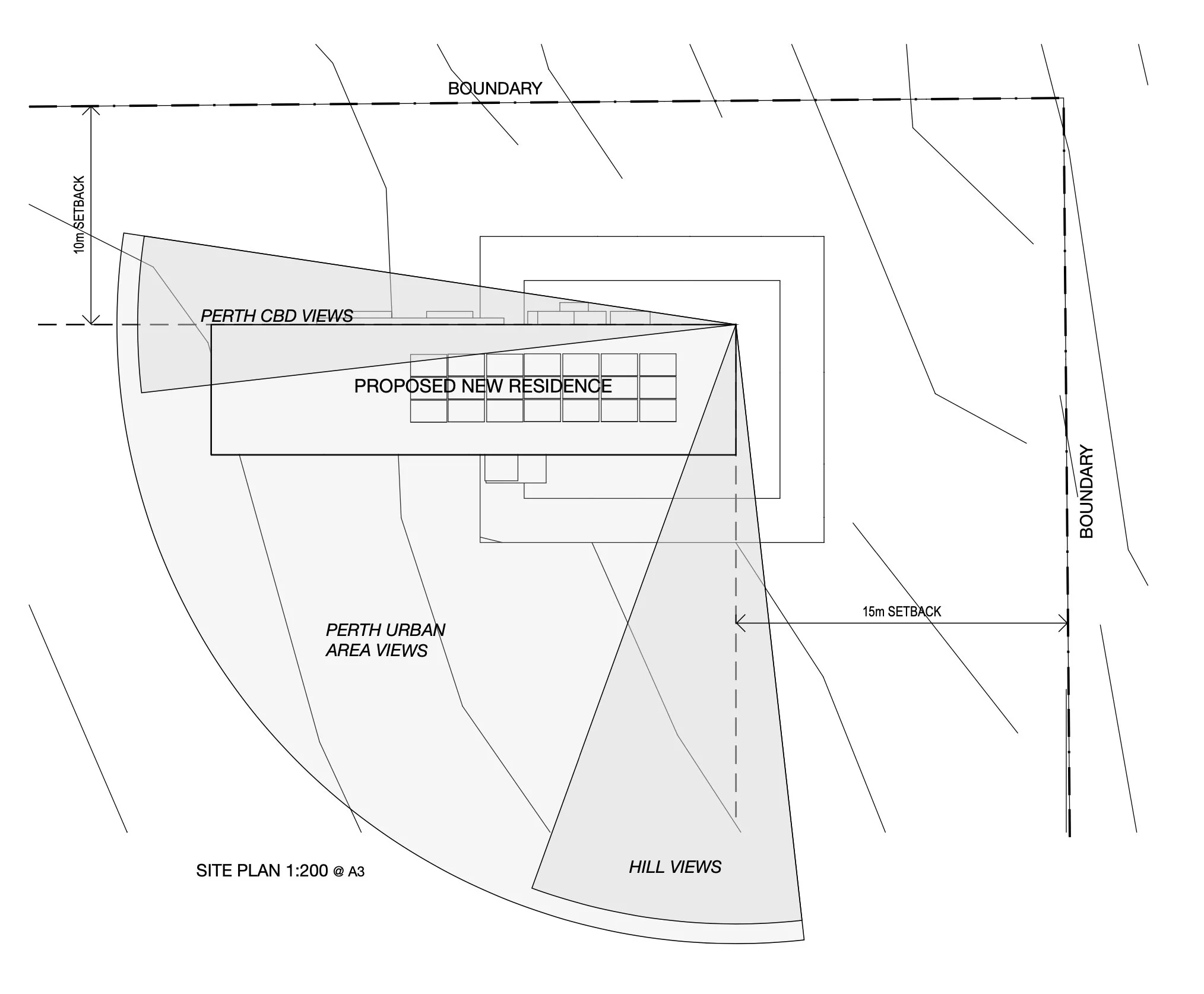 BOUNDARY

10m SETBACK

PERTH CBD VIEWS

PROPOSED NEW RESIDENCE

BOUNDARY

15m SETBACK

PERTH URBAN
AREA VIEWS

HILL VIEWS

SITE PLAN 1:200 @ A3