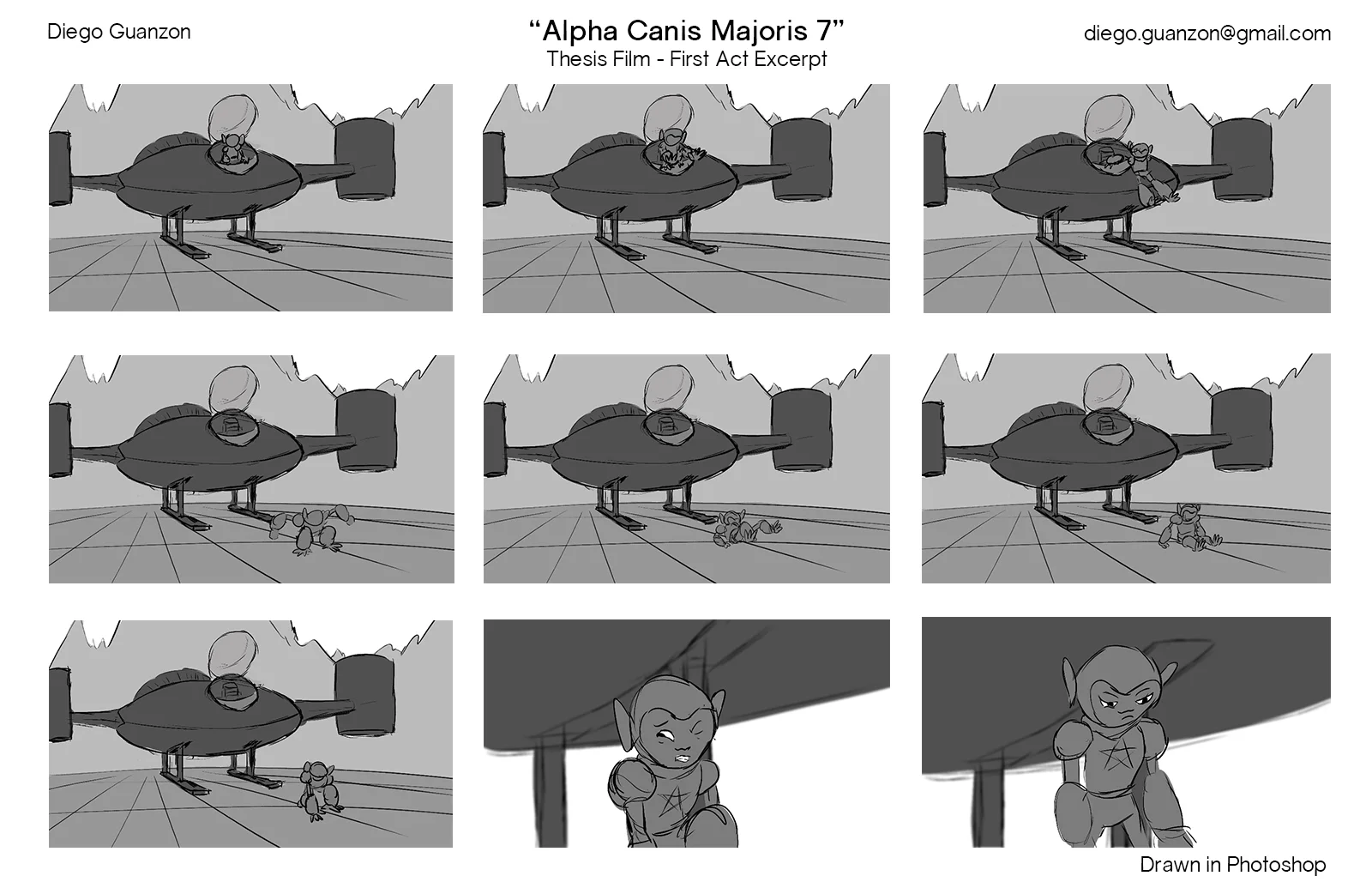 Diego Guanzon

“Alpha Canis Majoris 7”
Thesis Film - First Act Excerpt

diego.guanzon@gmail.com

Drawn in Photoshop