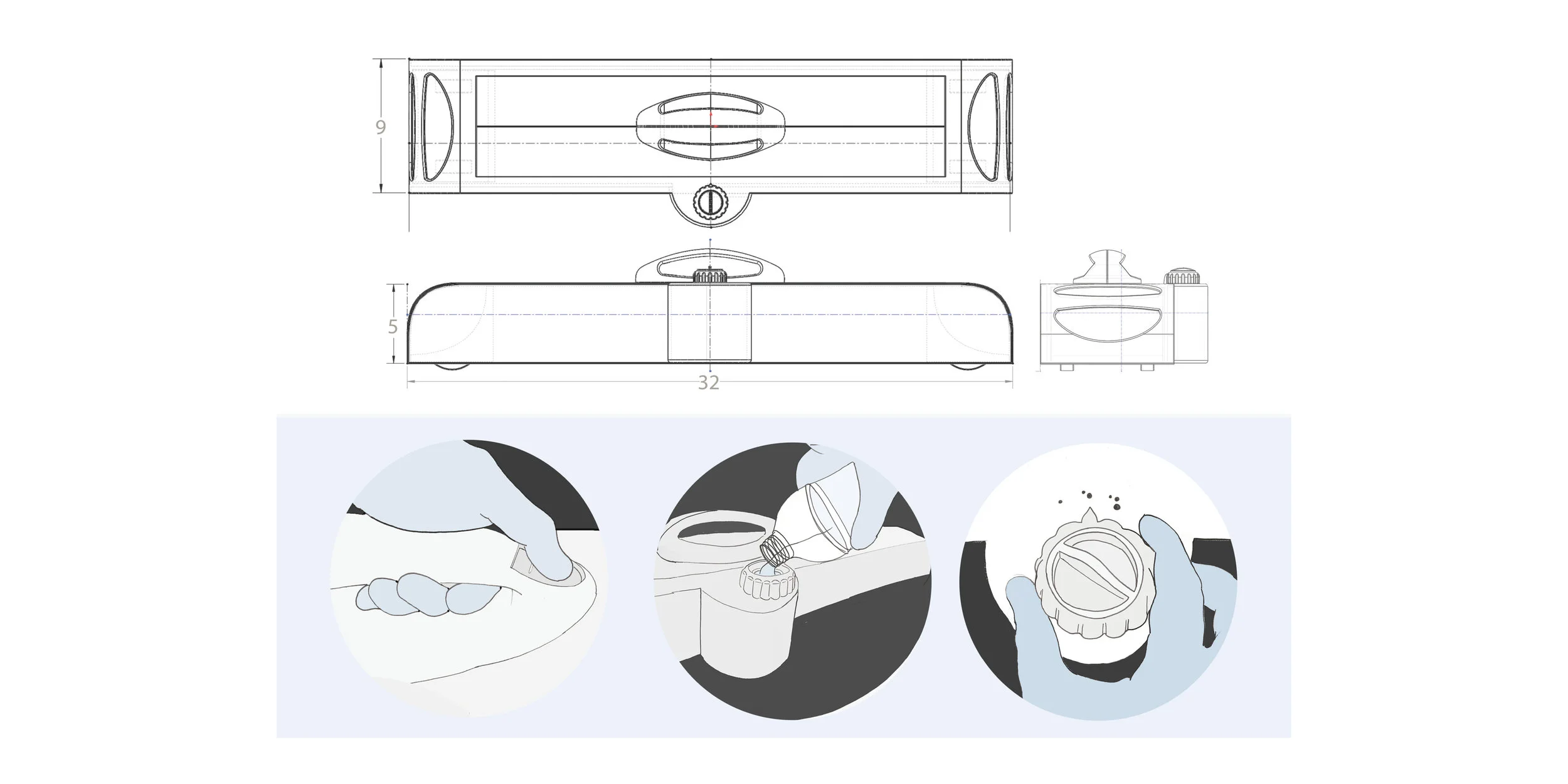 9

5

32