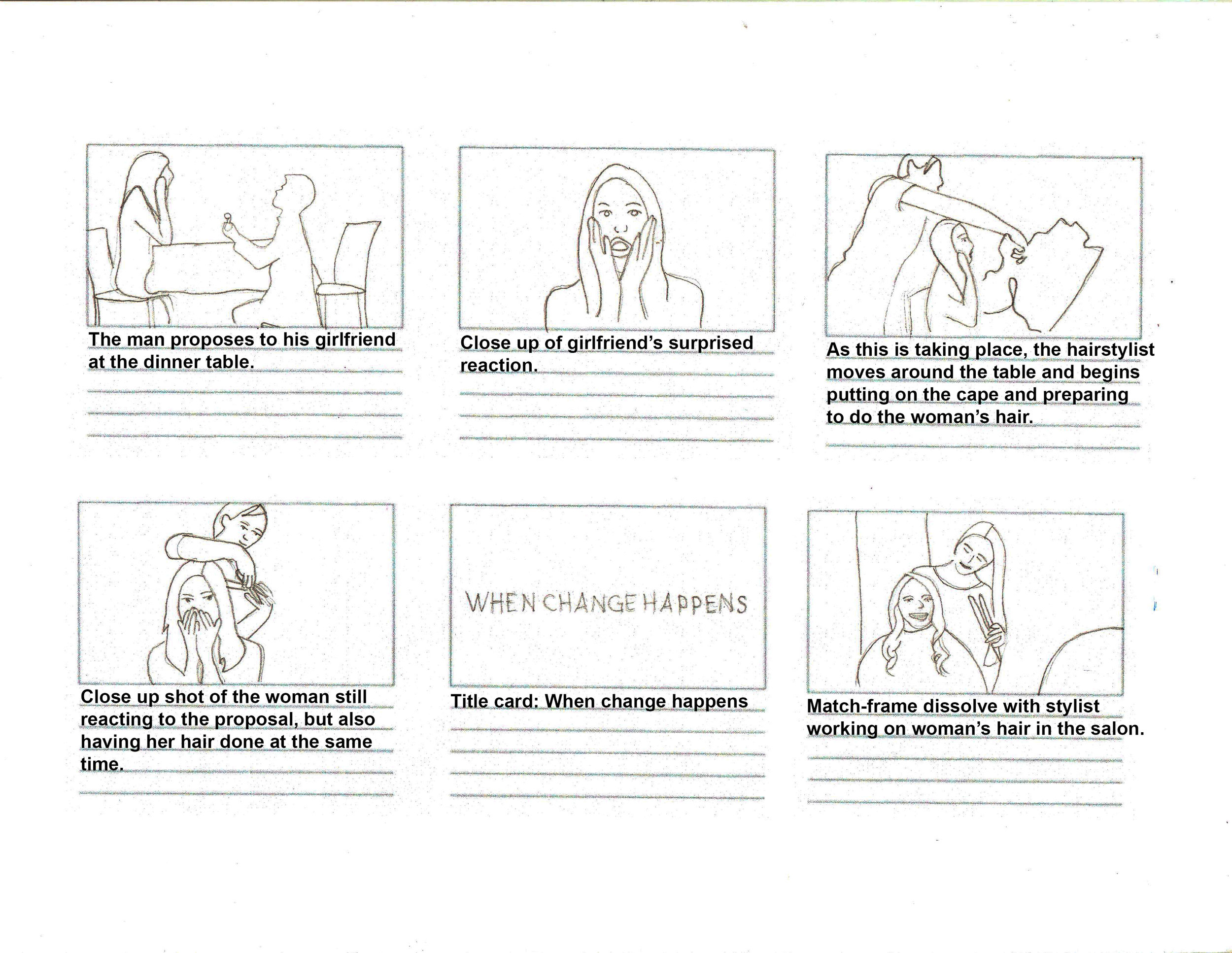 The man proposes to his girlfriend at the dinner table.

Close up of girlfriend's surprised reaction.

As this is taking place, the hairstylist moves around the table and begins putting on the cape and preparing to do the woman's hair.

Close up shot of the woman still reacting to the proposal, but also having her hair done at the same time.

WHEN CHANGE HAPPENS

Title card: When change happens

Match-frame dissolve with stylist working on woman's hair in the salon.