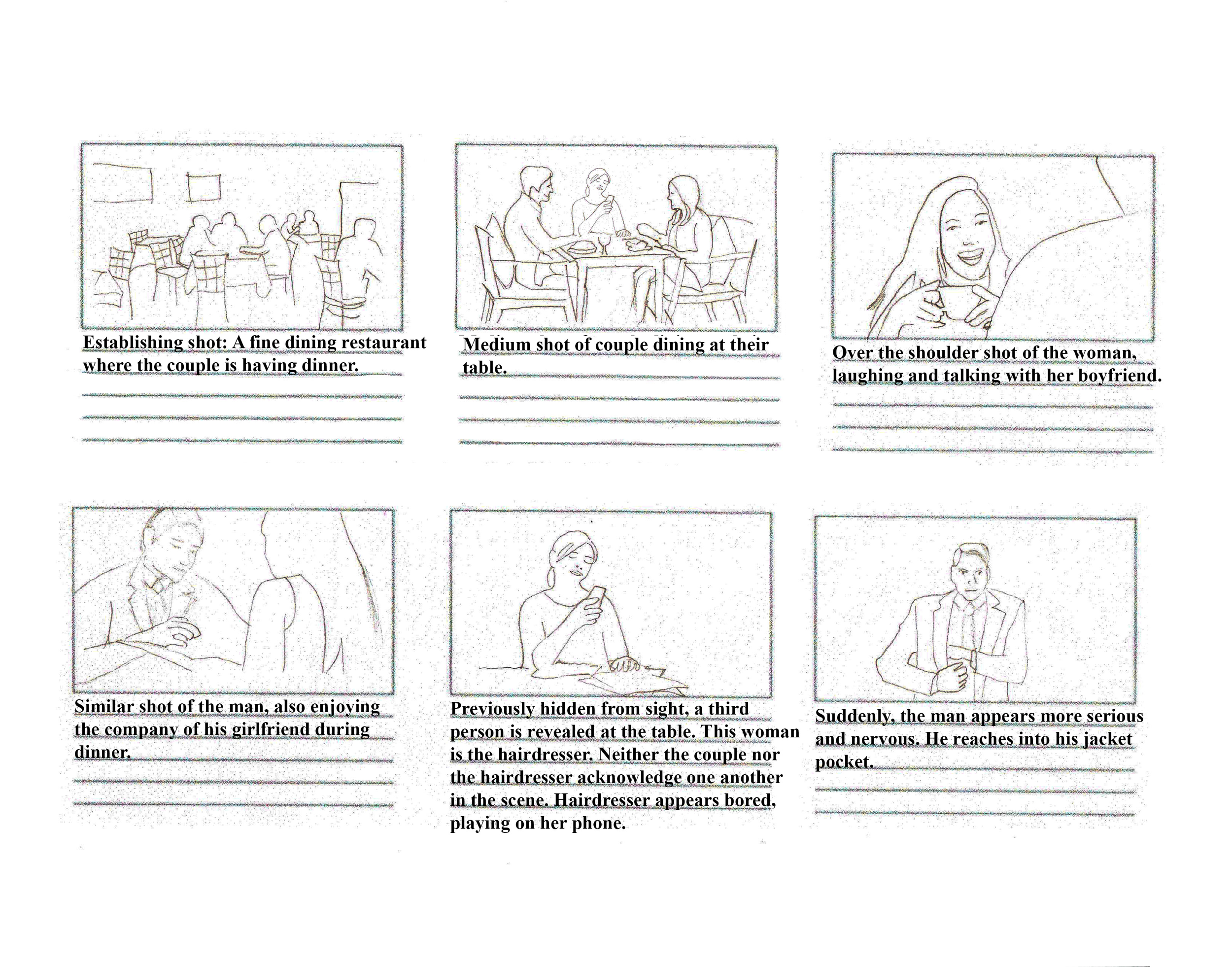 Establishing shot: A fine dining restaurant where the couple is having dinner.

Medium shot of couple dining at their table.

Over the shoulder shot of the woman, laughing and talking with her boyfriend.

Similar shot of the man, also enjoying the company of his girlfriend during dinner.

Previously hidden from sight, a third person is revealed at the table. This woman is the hairdresser. Neither the couple nor the hairdresser acknowledge one another in the scene. Hairdresser appears bored, playing on her phone.

Suddenly, the man appears more serious and nervous. He reaches into his jacket pocket.