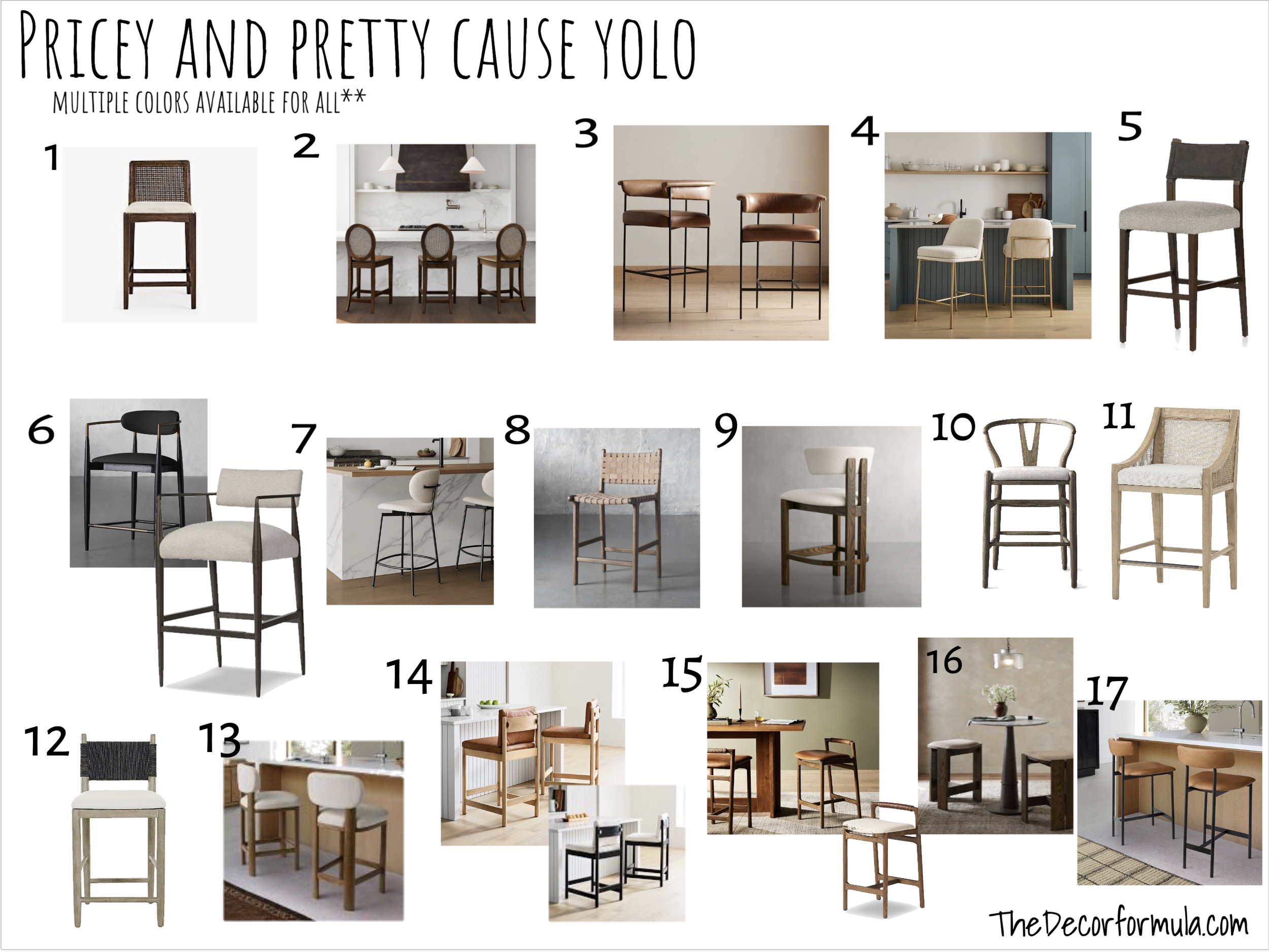 PRICEY AND PRETTY CAUSE YOLO

MULTIPLE COLORS AVAILABLE FOR ALL**

1

2

3

4

5

6

7

8

9

10

11

12

13

14

15

16

17

TheDecorformula.com