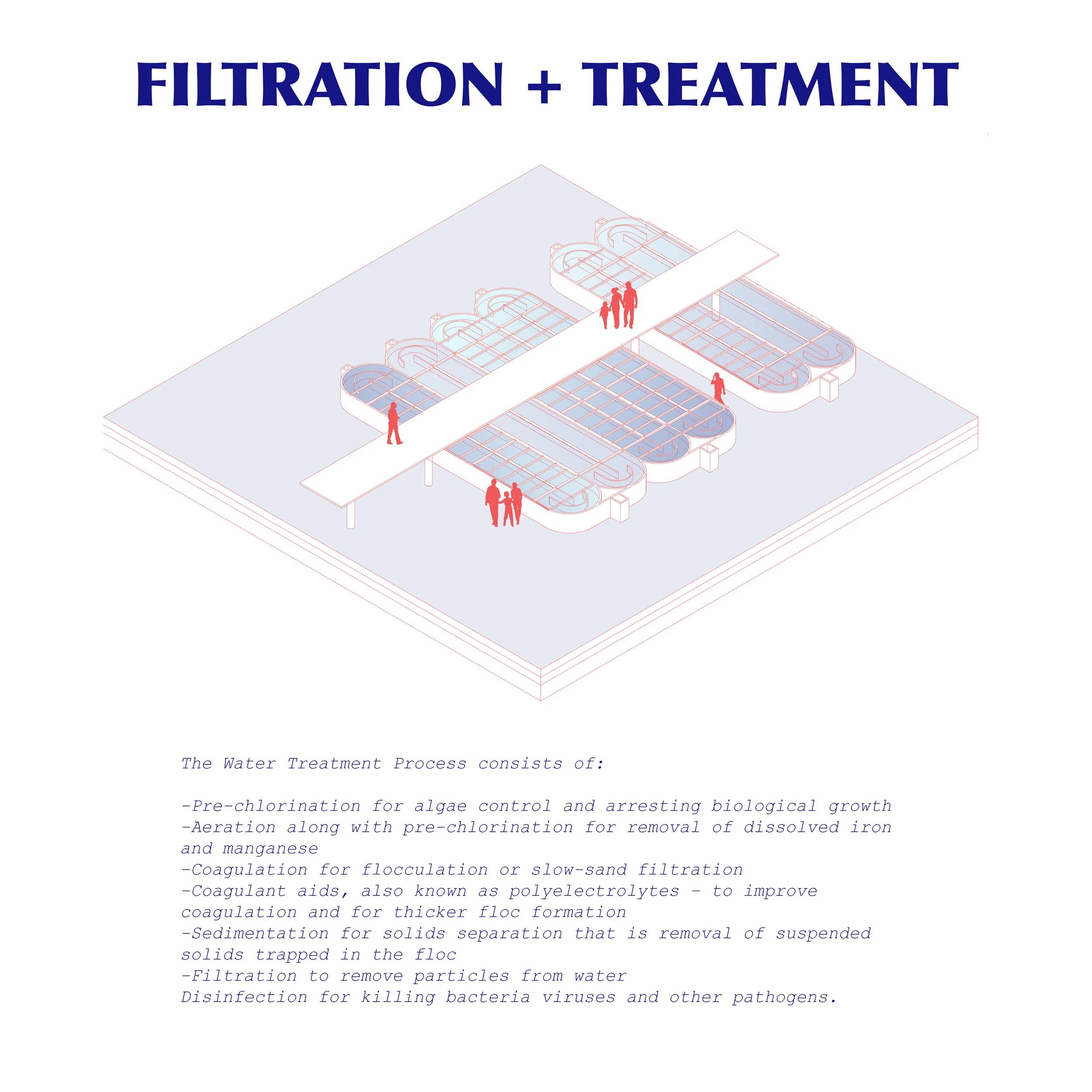 FILTRATION + TREATMENT

The Water Treatment Process consists of:

-Pre-chlorination for algae control and arresting biological growth
-Aeration along with pre-chlorination for removal of dissolved iron and manganese
-Coagulation for flocculation or slow-sand filtration
-Coagulant aids, also known as polyelectrolytes - to improve coagulation and for thicker floc formation
-Sedimentation for solids separation that is removal of suspended solids trapped in the floc
-Filtration to remove particles from water
Disinfection for killing bacteria viruses and other pathogens.