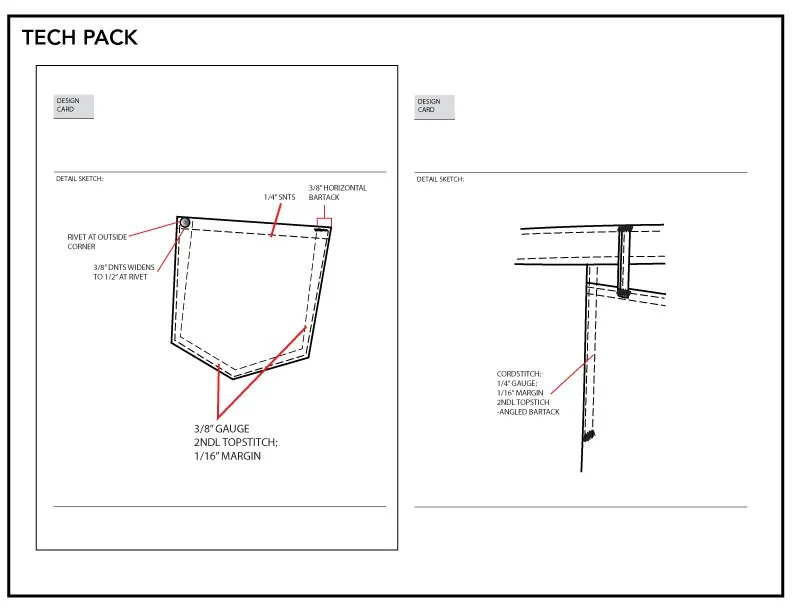 TECH PACK

DESIGN CARD

DETAIL SKETCH:

1/4" SNTS

3/8" HORIZONTAL BARTACK

RIVET AT OUTSIDE CORNER

3/8" DNTS WIDENS TO 1/2" AT RIVET

3/8" GAUGE
2NDL TOPSTITCH;
1/16" MARGIN

DESIGN CARD

DETAIL SKETCH:

CORDSTITCH:
1/4" GAUGE;
1/16" MARGIN
2NDL TOPSTITCH
-ANGLED BARTACK