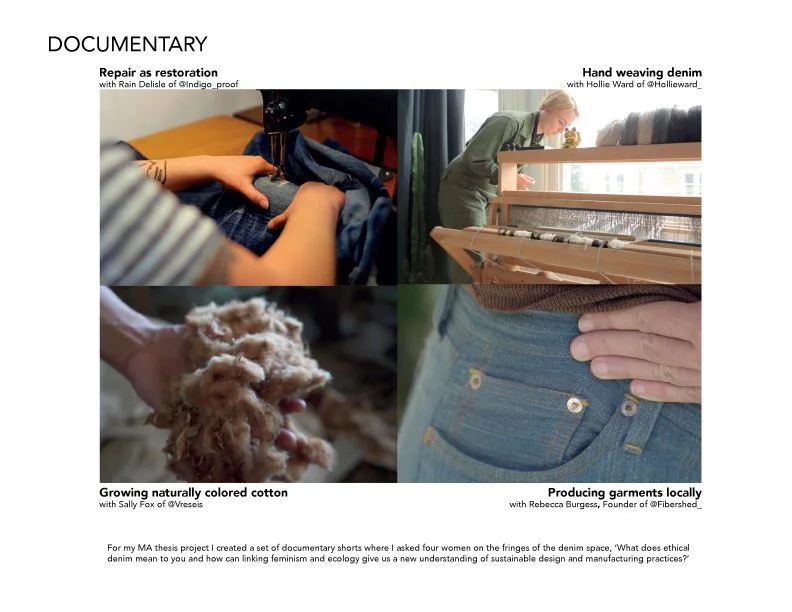 DOCUMENTARY

Repair as restoration
with Rain Delisle of @Indigo_proof

Hand weaving denim
with Hollie Ward of @Hollieward_

Growing naturally colored cotton
with Sally Fox of @Vreseis

Producing garments locally
with Rebecca Burgess, Founder of @Fibershed_

For my MA thesis project I created a set of documentary shorts where I asked four women on the fringes of the denim space, 'What does ethical denim mean to you and how can linking feminism and ecology give us a new understanding of sustainable design and manufacturing practices?'