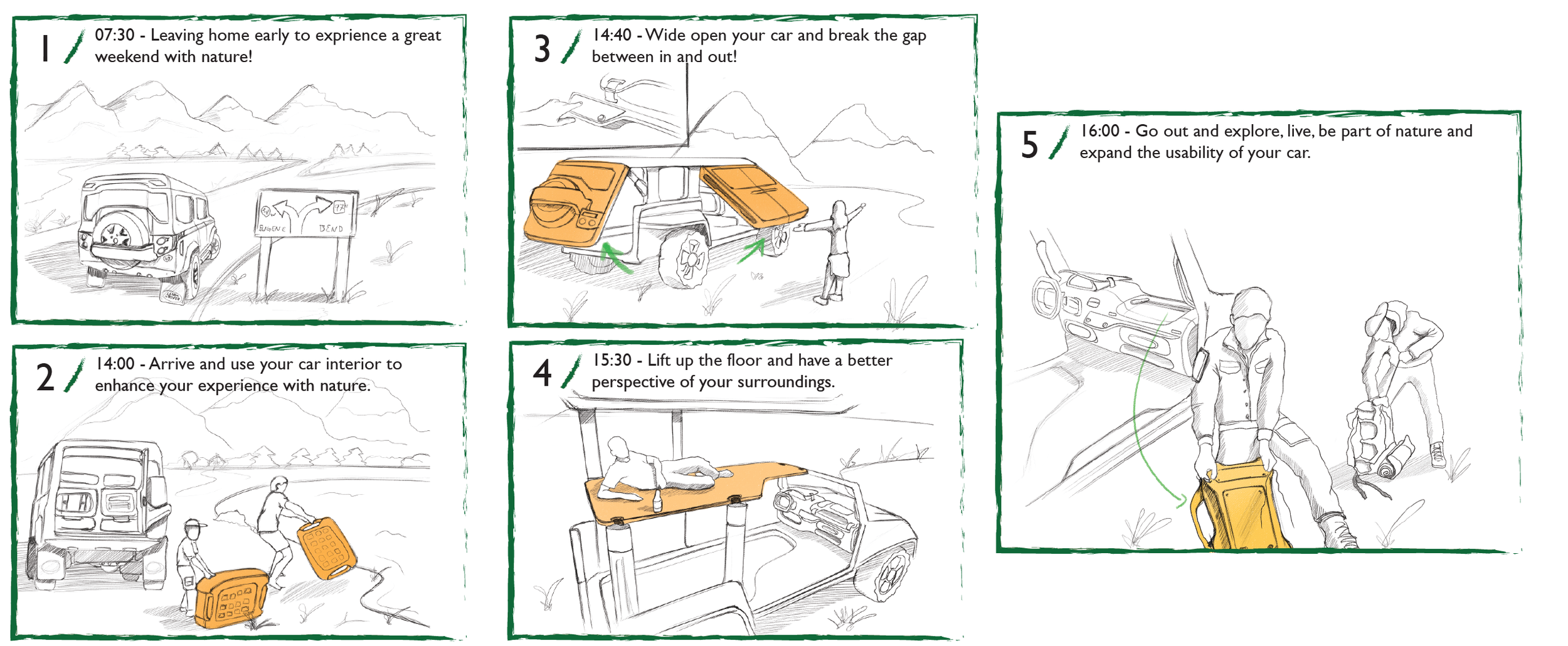 1 07:30 - Leaving home early to exprience a great weekend with nature!

EUGENE BEND

2 14:00 - Arrive and use your car interior to enhance your experience with nature.

3 14:40 - Wide open your car and break the gap between in and out!

4 15:30 - Lift up the floor and have a better perspective of your surroundings.

5 16:00 - Go out and explore, live, be part of nature and expand the usability of your car.