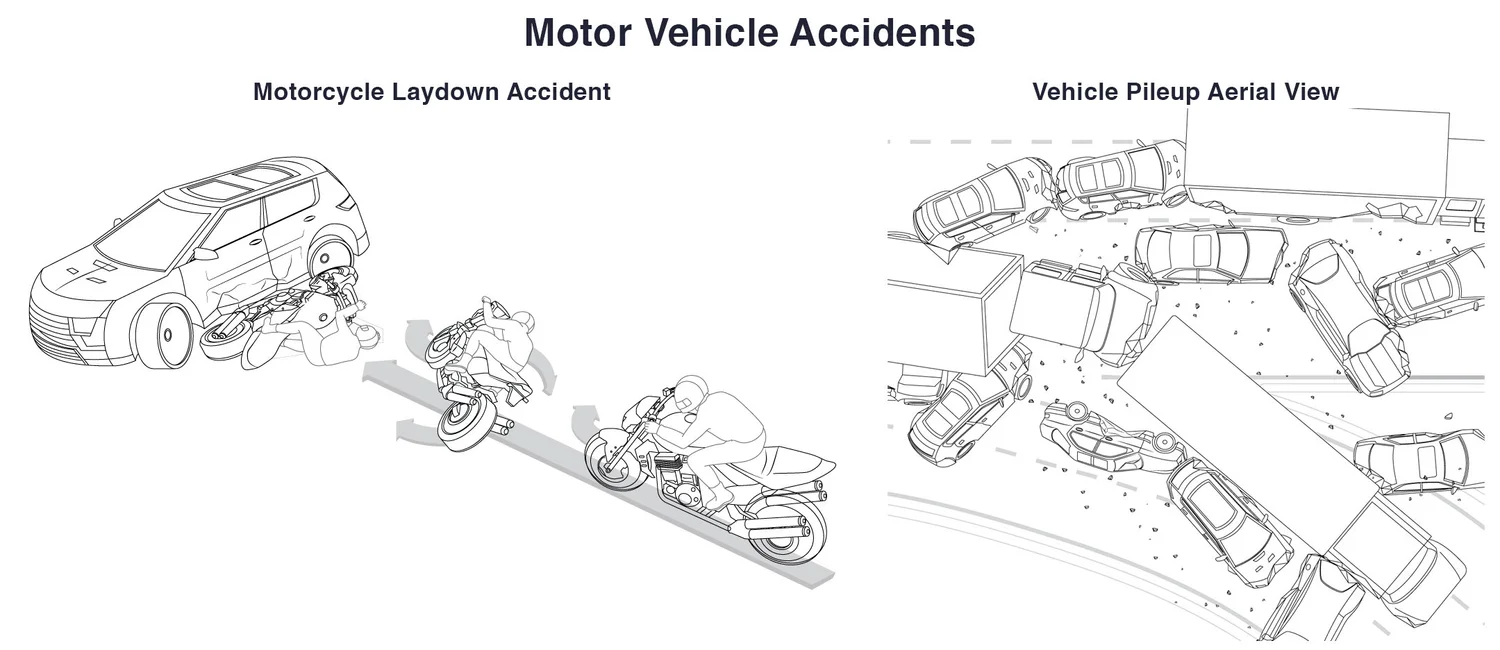 Motor Vehicle Accidents

Motorcycle Laydown Accident

Vehicle Pileup Aerial View