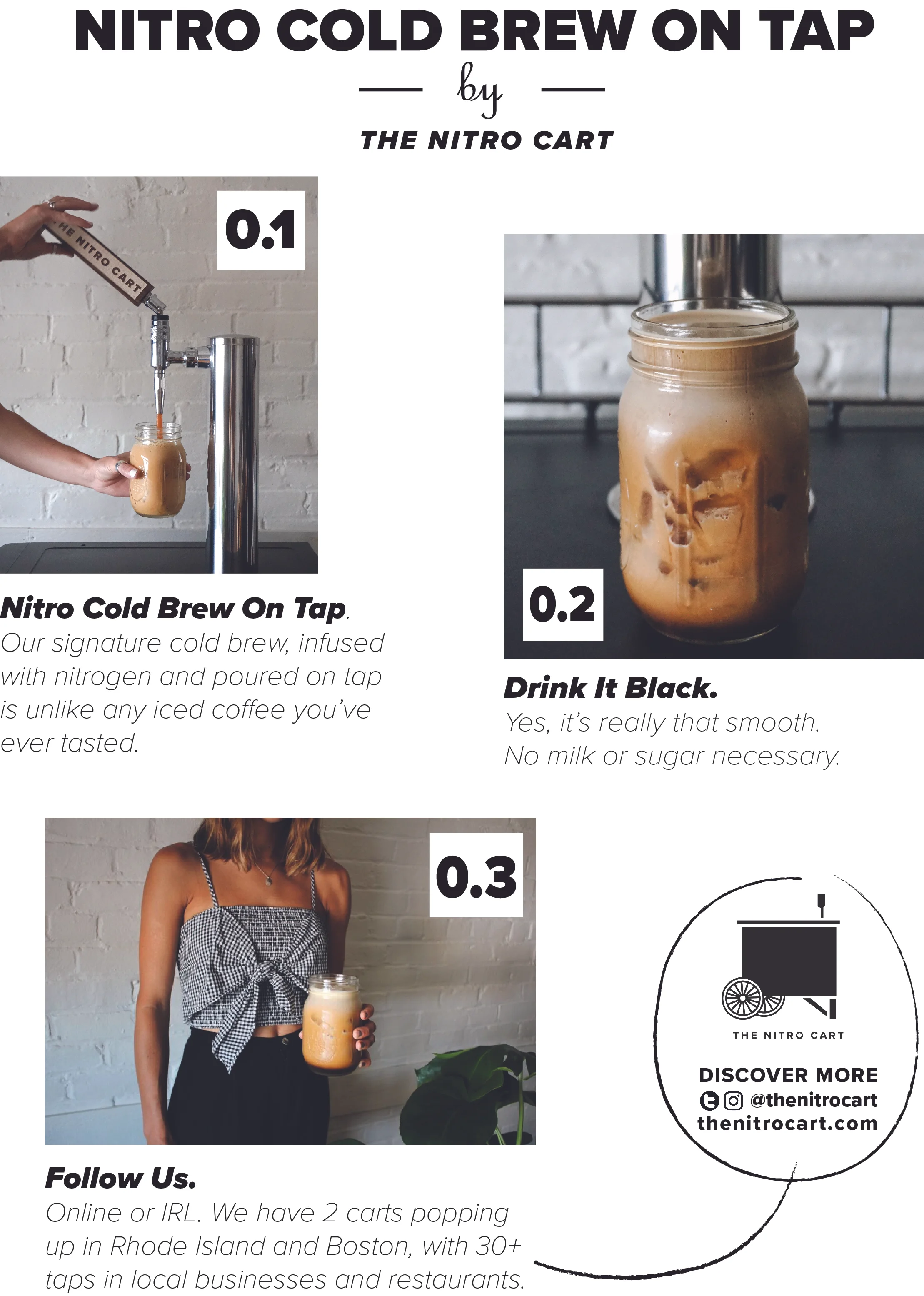 NITRO COLD BREW ON TAP

by

THE NITRO CART

THE NITRO CART

0.1

Nitro Cold Brew On Tap.
Our signature cold brew, infused with nitrogen and poured on tap is unlike any iced coffee you've ever tasted.

0.2

Drink It Black.
Yes, it's really that smooth. No milk or sugar necessary.

0.3

Follow Us.
Online or IRL. We have 2 carts popping up in Rhode Island and Boston, with 30+ taps in local businesses and restaurants.

THE NITRO CART

DISCOVER MORE
@thenitrocart
thenitrocart.com