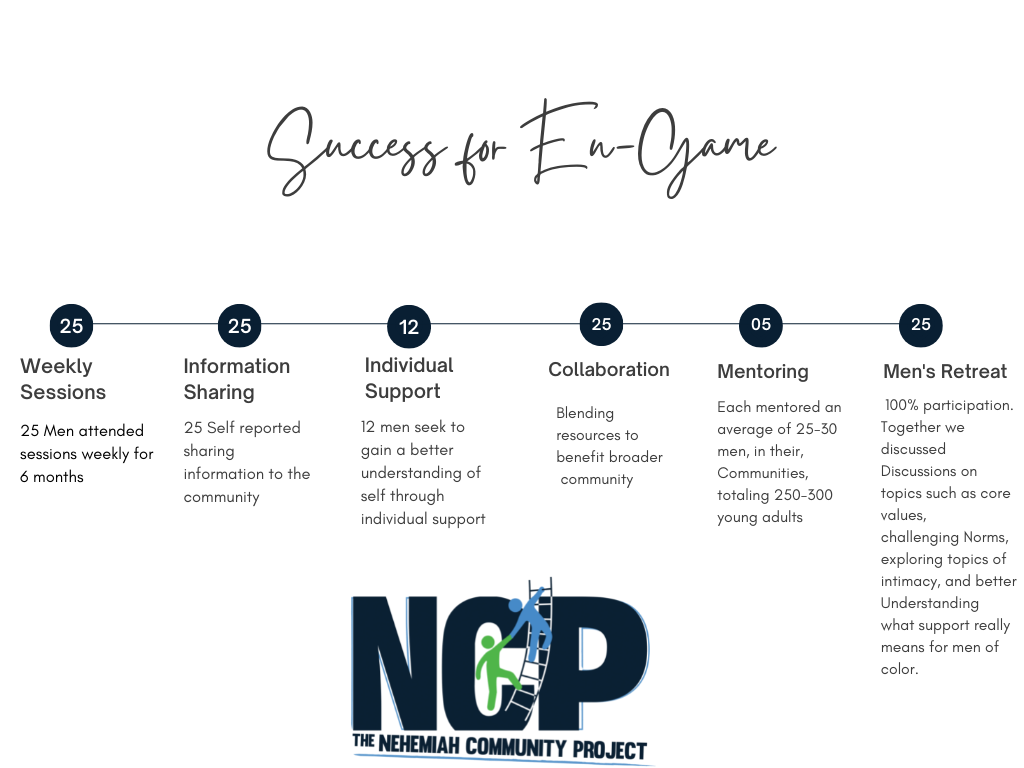 Success for En-Game

25
Weekly Sessions
25 Men attended sessions weekly for 6 months

25
Information Sharing
25 Self reported sharing information to the community

12
Individual Support
12 men seek to gain a better understanding of self through individual support

25
Collaboration
Blending resources to benefit broader community

05
Mentoring
Each mentored an average of 25-30 men, in their, Communities, totaling 250-300 young adults

25
Men's Retreat
100% participation. Together we discussed Discussions on topics such as core values, challenging Norms, exploring topics of intimacy, and better Understanding what support really means for men of color.

NCP
THE NEHEMIAH COMMUNITY PROJECT