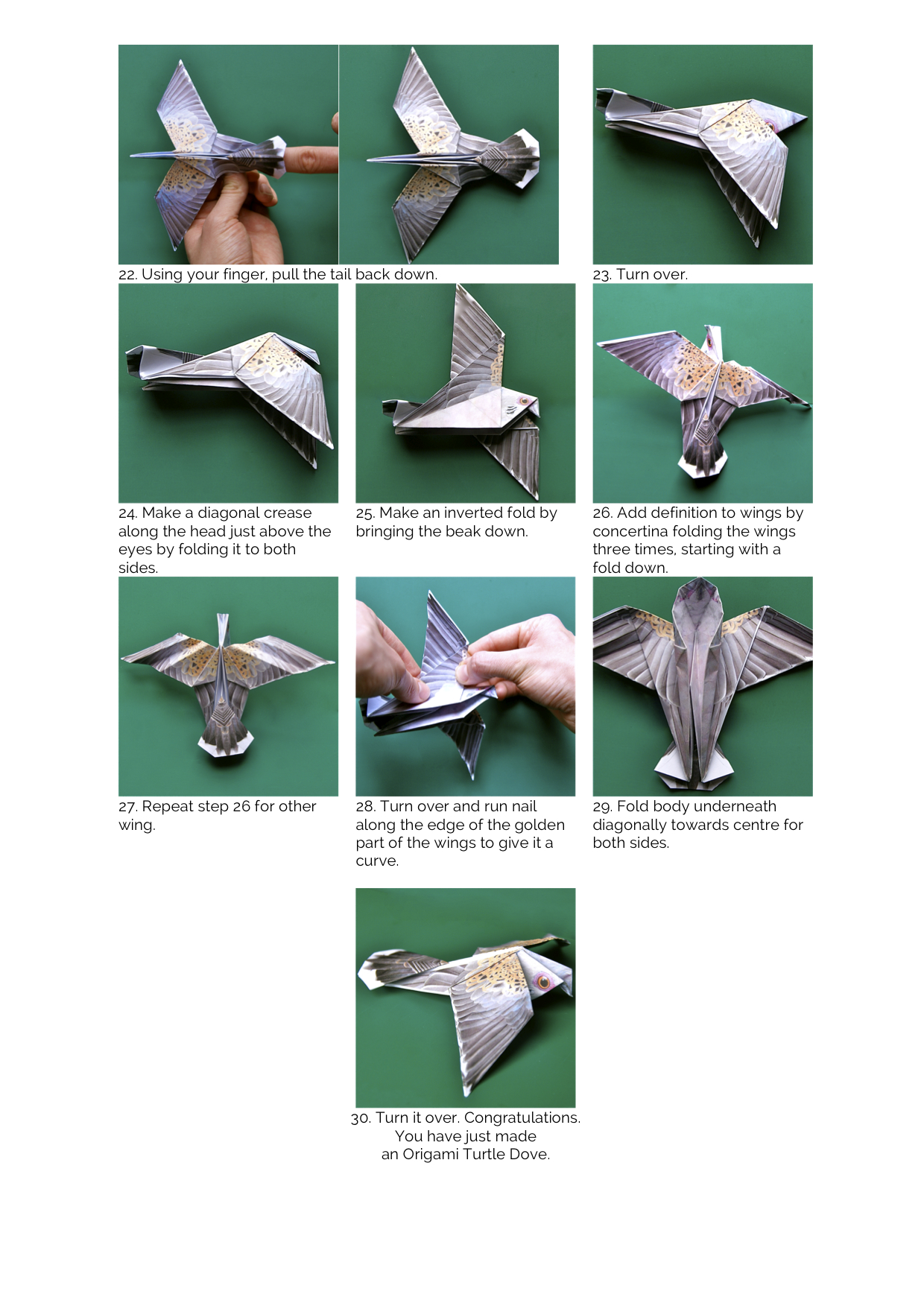 22. Using your finger, pull the tail back down.

23. Turn over.

24. Make a diagonal crease along the head just above the eyes by folding it to both sides.

25. Make an inverted fold by bringing the beak down.

26. Add definition to wings by concertina folding the wings three times, starting with a fold down.

27. Repeat step 26 for other wing.

28. Turn over and run nail along the edge of the golden part of the wings to give it a curve.

29. Fold body underneath diagonally towards centre for both sides.

30. Turn it over. Congratulations. You have just made an Origami Turtle Dove.