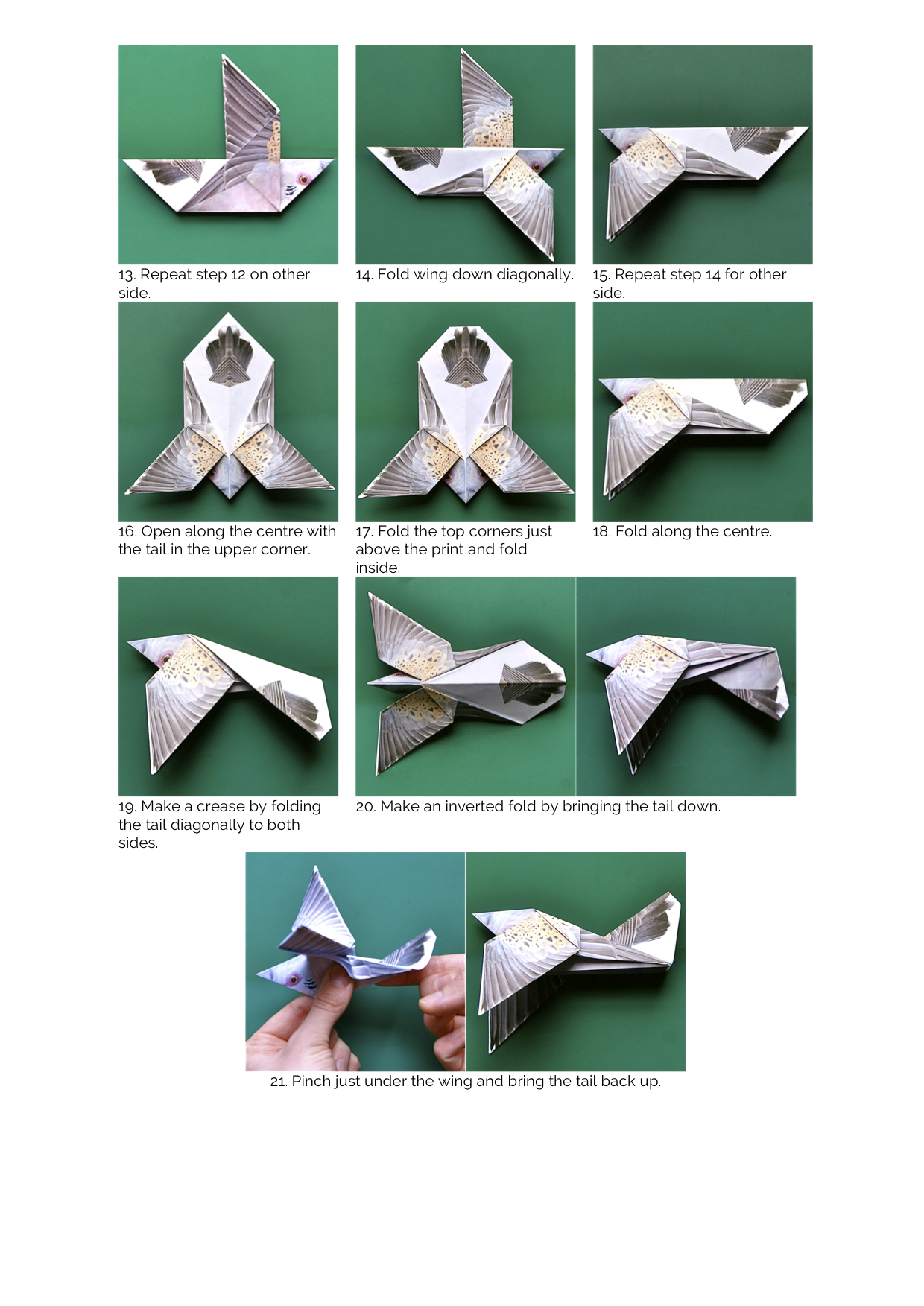 13. Repeat step 12 on other side.

14. Fold wing down diagonally.

15. Repeat step 14 for other side.

16. Open along the centre with the tail in the upper corner.

17. Fold the top corners just above the print and fold inside.

18. Fold along the centre.

19. Make a crease by folding the tail diagonally to both sides.

20. Make an inverted fold by bringing the tail down.

21. Pinch just under the wing and bring the tail back up.