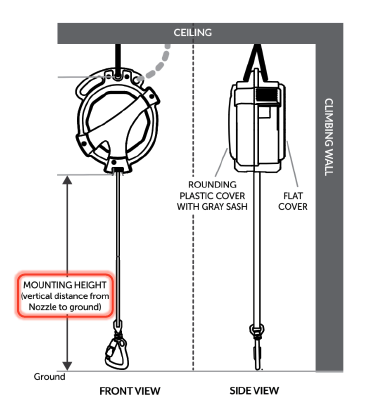 CEILING

CLIMBING WALL

ROUNDING PLASTIC COVER WITH GRAY SASH

FLAT COVER

MOUNTING HEIGHT (vertical distance from Nozzle to ground)

Ground

FRONT VIEW

SIDE VIEW