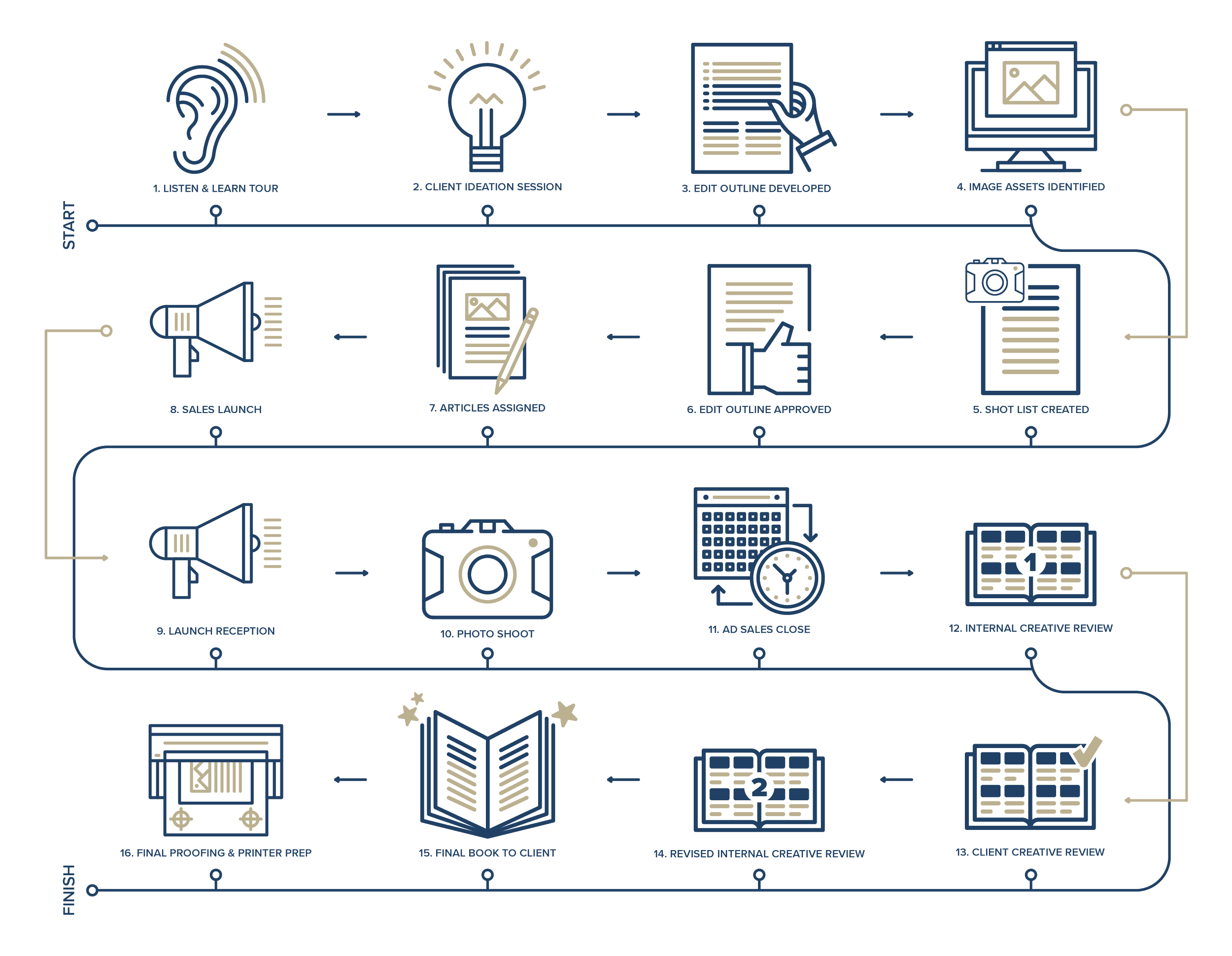 START

1. LISTEN & LEARN TOUR

2. CLIENT IDEATION SESSION

3. EDIT OUTLINE DEVELOPED

4. IMAGE ASSETS IDENTIFIED

5. SHOT LIST CREATED

6. EDIT OUTLINE APPROVED

7. ARTICLES ASSIGNED

8. SALES LAUNCH

9. LAUNCH RECEPTION

10. PHOTO SHOOT

11. AD SALES CLOSE

1

12. INTERNAL CREATIVE REVIEW

13. CLIENT CREATIVE REVIEW

2

14. REVISED INTERNAL CREATIVE REVIEW

15. FINAL BOOK TO CLIENT

16. FINAL PROOFING & PRINTER PREP

FINISH